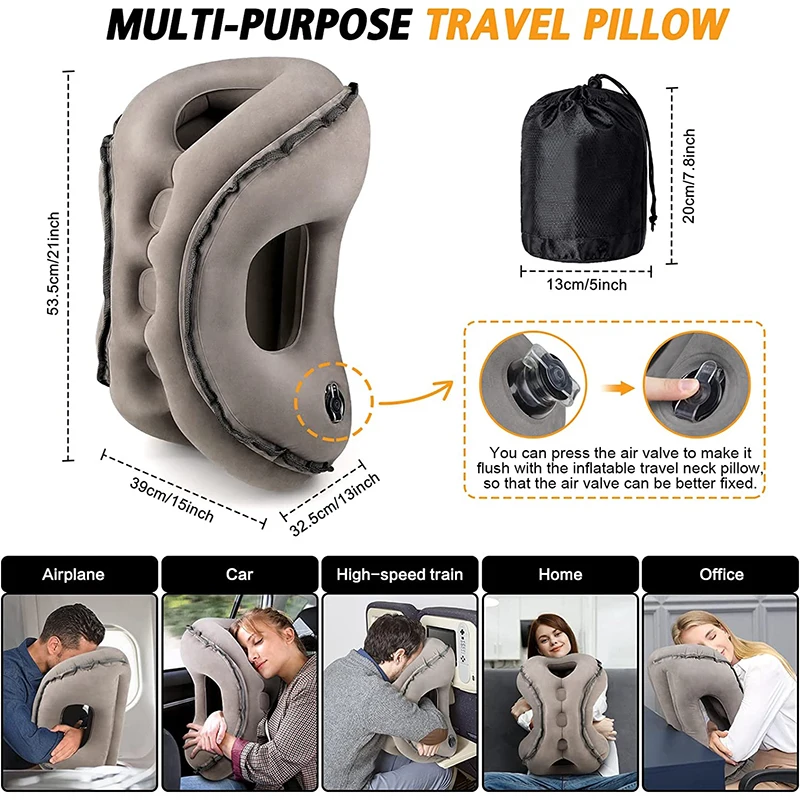 MULTI-PURPOSE TRAVEL PILLOW

53.5cm/21inch

39cm/15inch

32.5cm/13inch

20cm/7.8inch

13cm/5inch

You can press the air valve to make it flush with the inflatable travel neck pillow, so that the air valve can be better fixed.

Airplane

Car

High-speed train

Home

Office