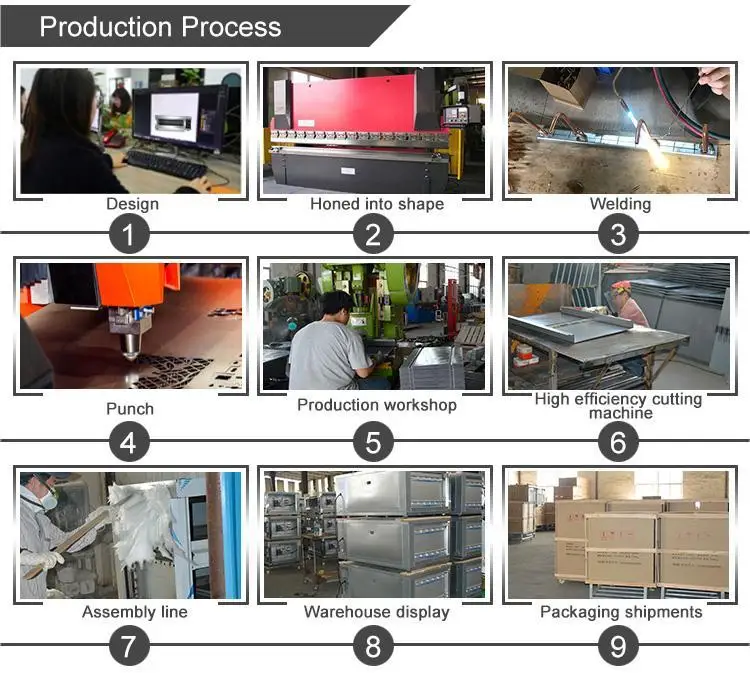 Production Process

Design
1

Honed into shape
2

Welding
3

Punch
4

Production workshop
5

High efficiency cutting machine
6

Assembly line
7

Warehouse display
8

Packaging shipments
9