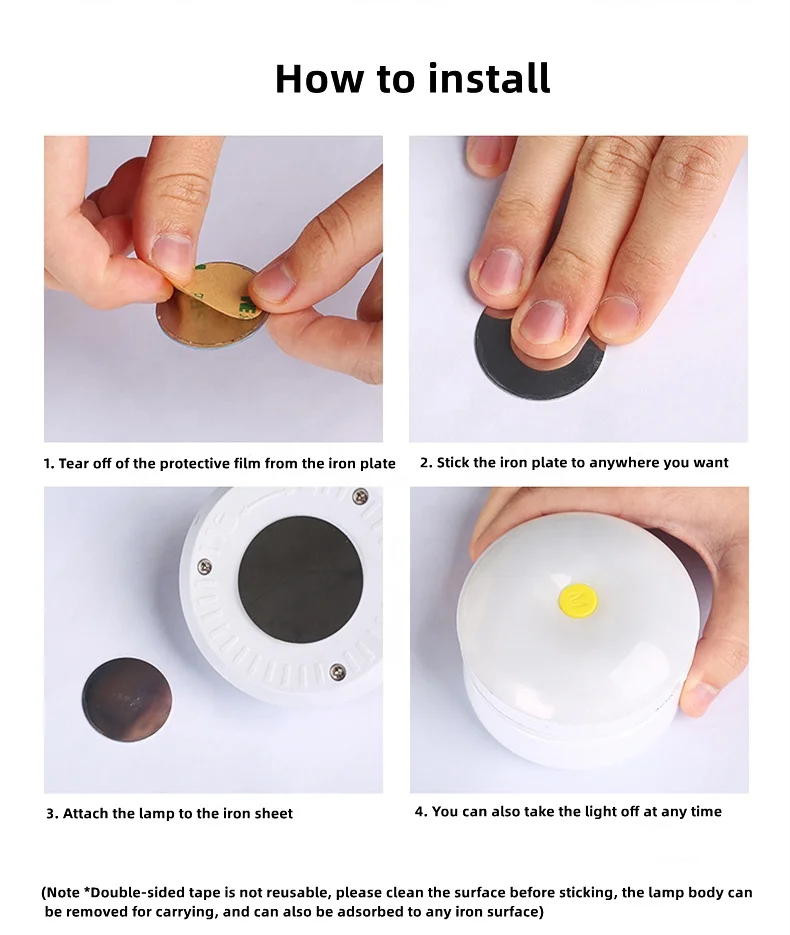 How to install

1. Tear off of the protective film from the iron plate

2. Stick the iron plate to anywhere you want

3. Attach the lamp to the iron sheet

4. You can also take the light off at any time

(Note *Double-sided tape is not reusable, please clean the surface before sticking, the lamp body can be removed for carrying, and can also be adsorbed to any iron surface)