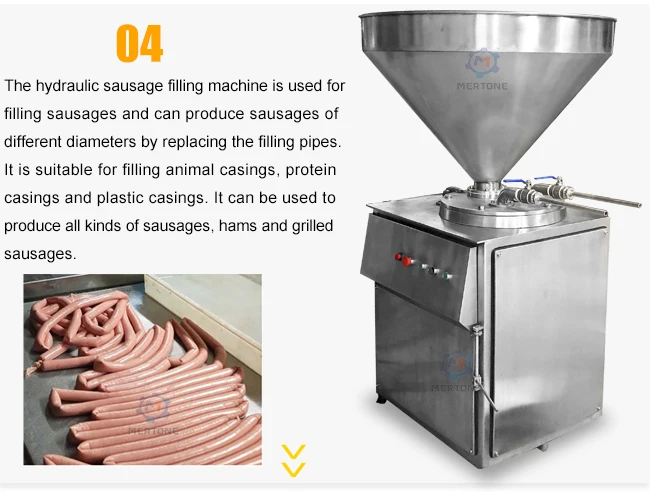 04

The hydraulic sausage filling machine is used for filling sausages and can produce sausages of different diameters by replacing the filling pipes. It is suitable for filling animal casings, protein casings and plastic casings. It can be used to produce all kinds of sausages, hams and grilled sausages.

MERTONE

MERTONE

MERTONE