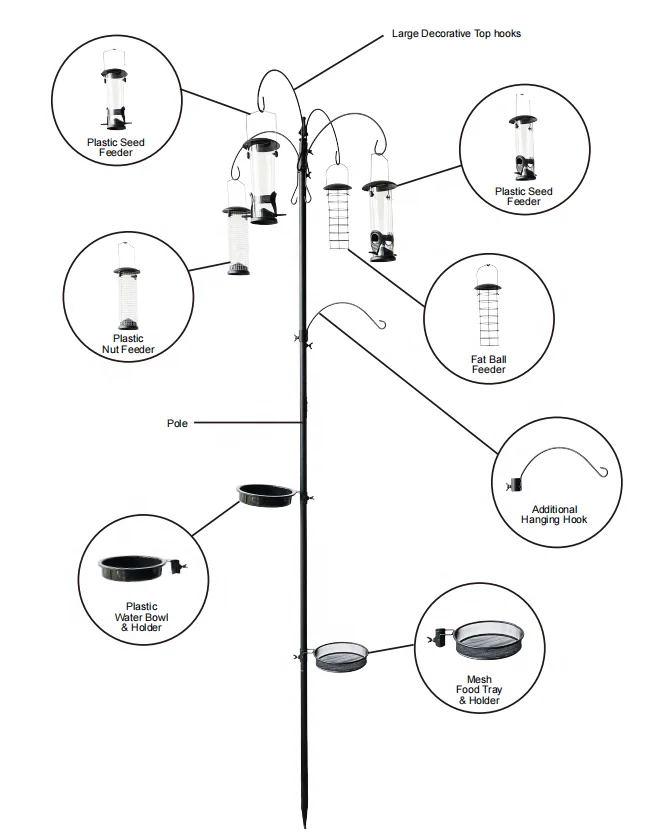 Large Decorative Top hooks

Plastic Seed Feeder

Plastic Seed Feeder

Plastic Nut Feeder

Fat Ball Feeder

Pole

Additional Hanging Hook

Plastic Water Bowl & Holder

Mesh Food Tray & Holder