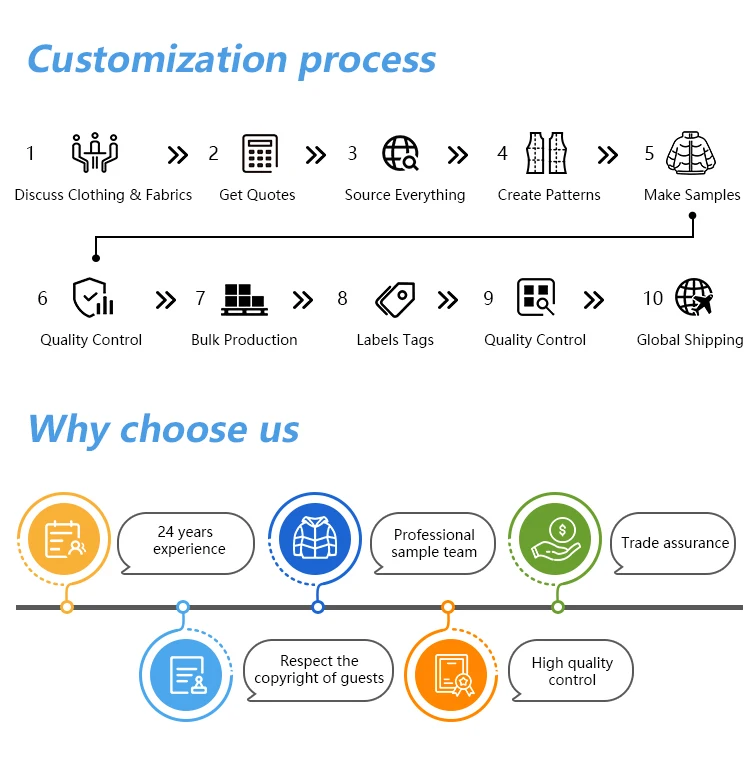 Customization process

1 Discuss Clothing & Fabrics

2 Get Quotes

3 Source Everything

4 Create Patterns

5 Make Samples

6 Quality Control

7 Bulk Production

8 Labels Tags

9 Quality Control

10 Global Shipping

Why choose us

24 years experience

Professional sample team

Trade assurance

Respect the copyright of guests

High quality control