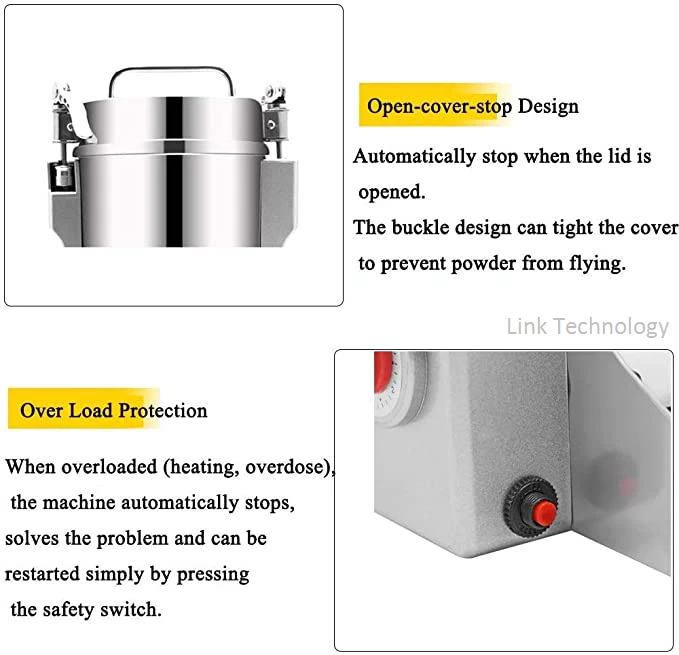 Open-cover-stop Design

Automatically stop when the lid is opened.

The buckle design can tight the cover to prevent powder from flying.

Link Technology

Over Load Protection

When overloaded (heating, overdose), the machine automatically stops, solves the problem and can be restarted simply by pressing the safety switch.