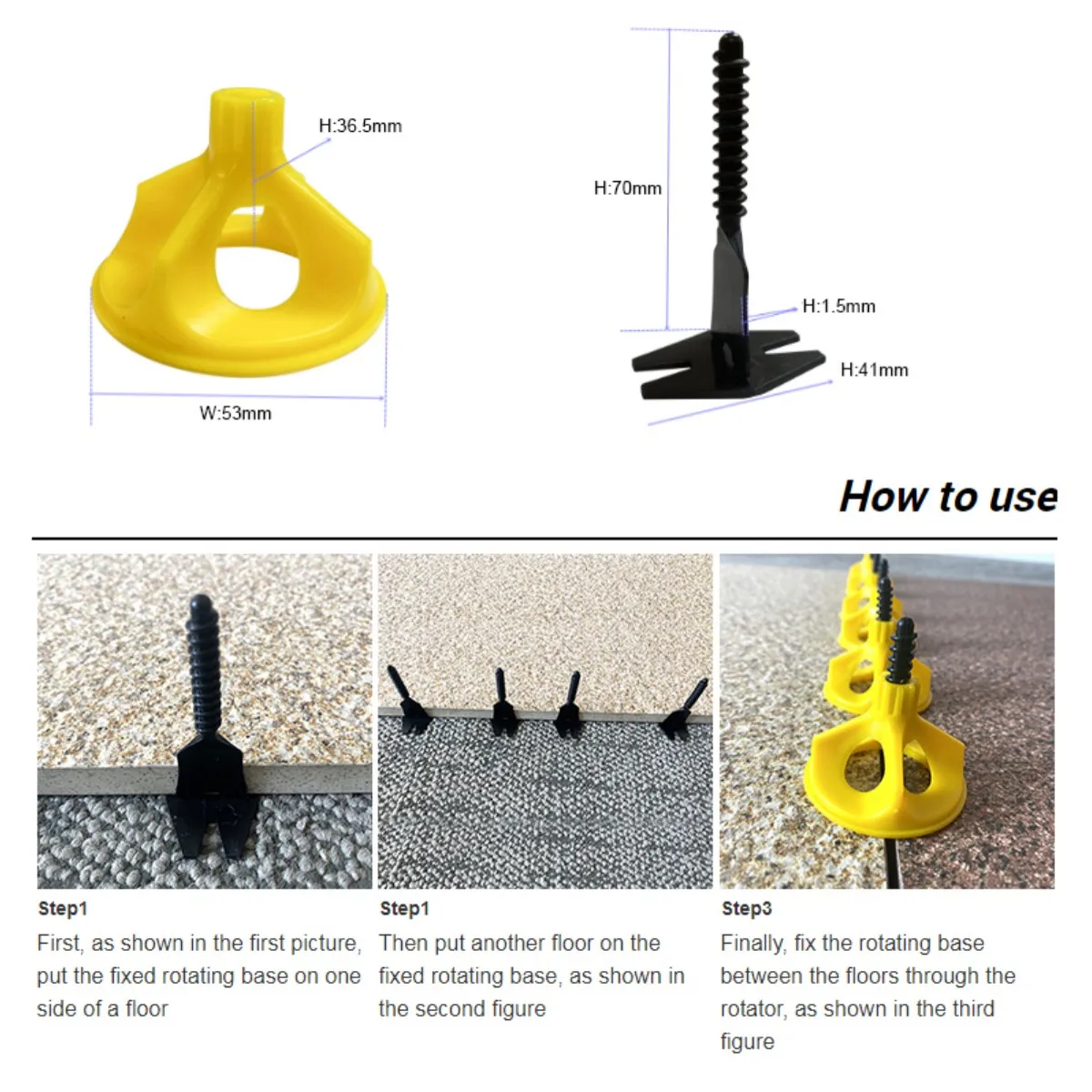 H:36.5mm

W:53mm

H:70mm

H:1.5mm

H:41mm

How to use

Step1
First, as shown in the first picture, put the fixed rotating base on one side of a floor

Step1
Then put another floor on the fixed rotating base, as shown in the second figure

Step3
Finally, fix the rotating base between the floors through the rotator, as shown in the third figure