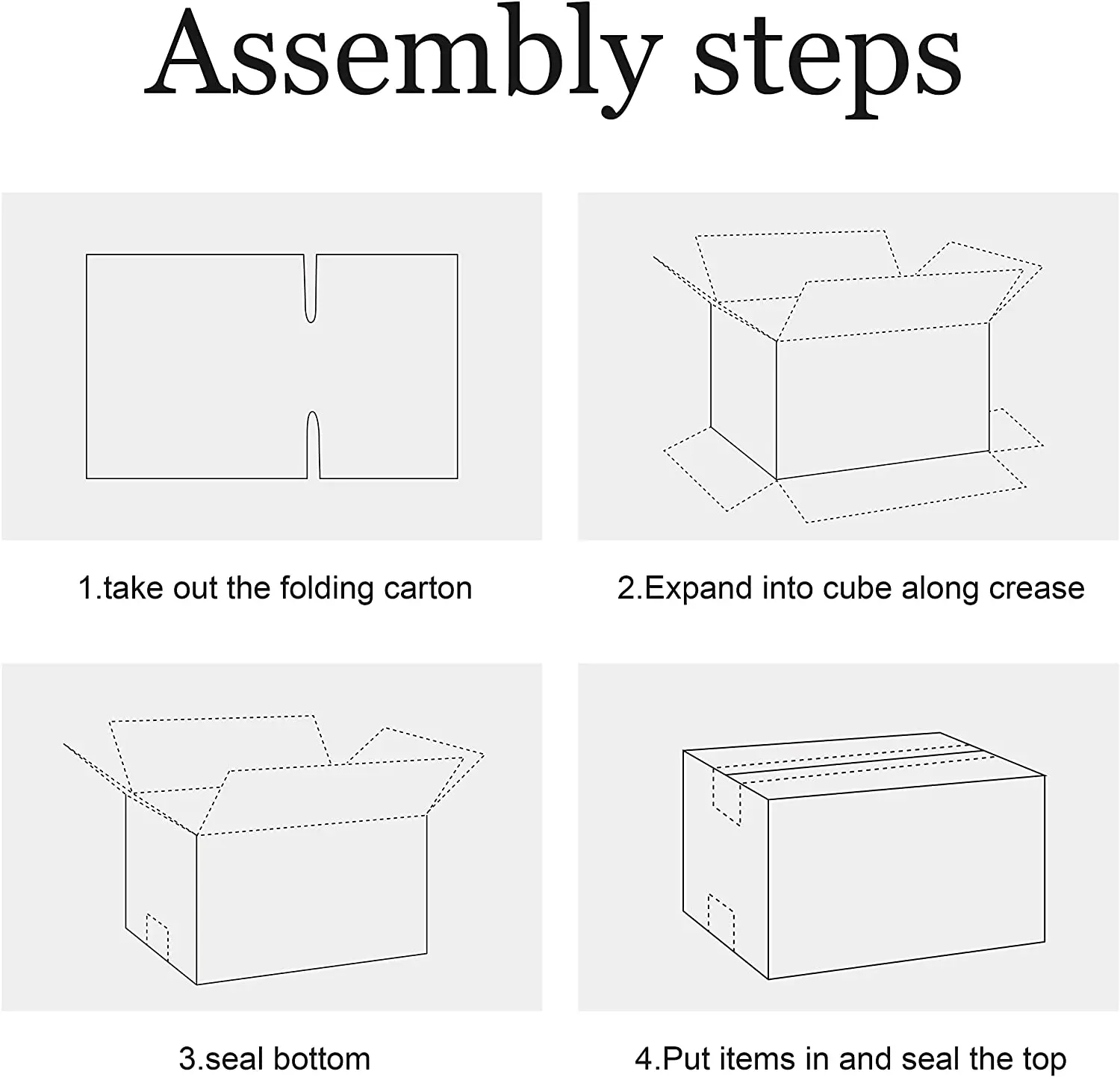 Assembly steps

1.take out the folding carton

2.Expand into cube along crease

3.seal bottom

4.Put items in and seal the top