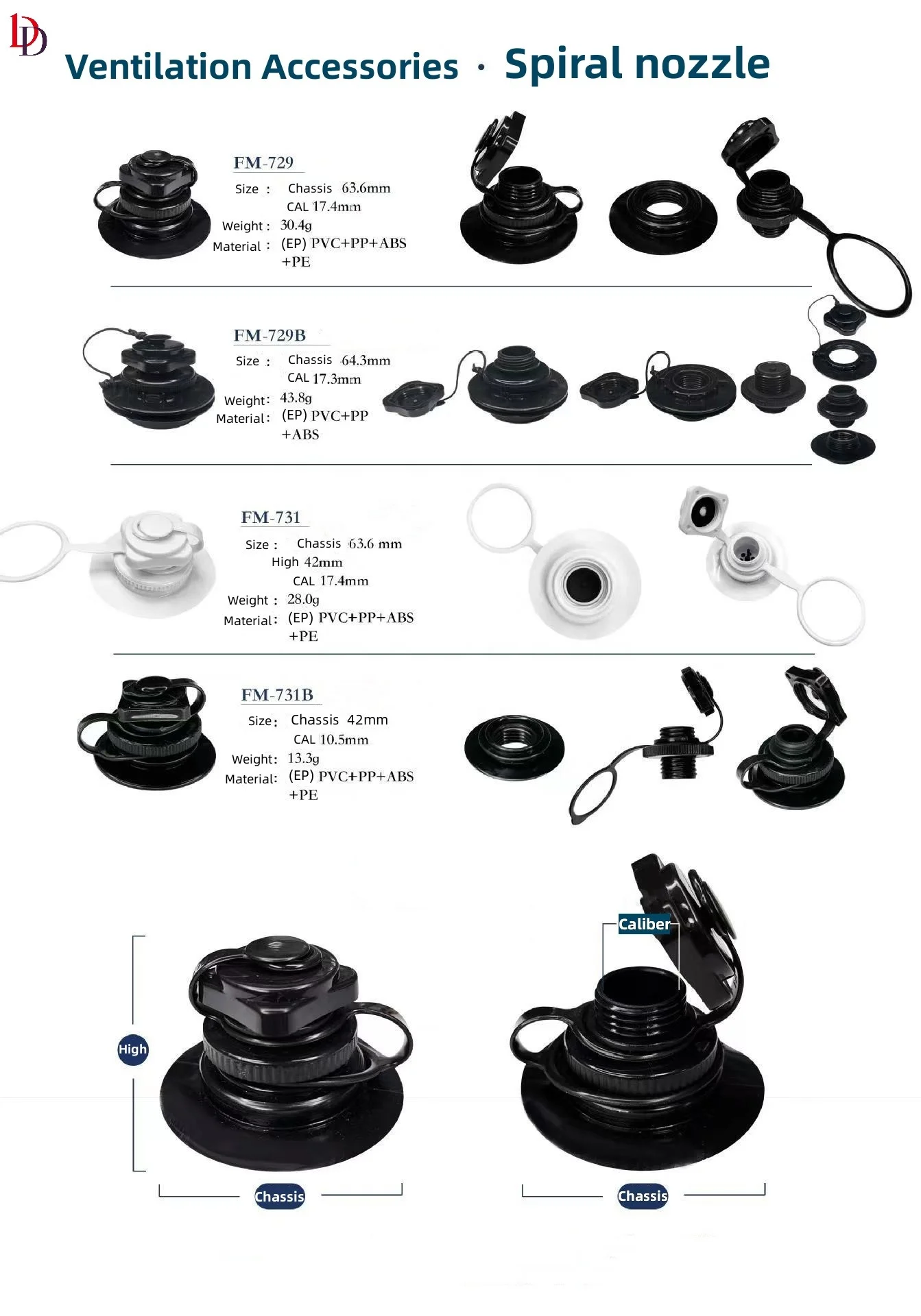 DD

Ventilation Accessories · Spiral nozzle

FM-729
Size : Chassis 63.6mm
CAL 17.4mm
Weight : 30.4g
Material : (EP) PVC+PP+ABS +PE

FM-729B
Size : Chassis 64.3mm
CAL 17.3mm
Weight : 43.8g
Material : (EP) PVC+PP +ABS

FM-731
Size : Chassis 63.6 mm
High 42mm
CAL 17.4mm
Weight : 28.0g
Material : (EP) PVC+PP+ABS +PE

FM-731B
Size : Chassis 42mm
CAL 10.5mm
Weight : 13.3g
Material : (EP) PVC+PP+ABS +PE

High
Chassis
Caliber
Chassis