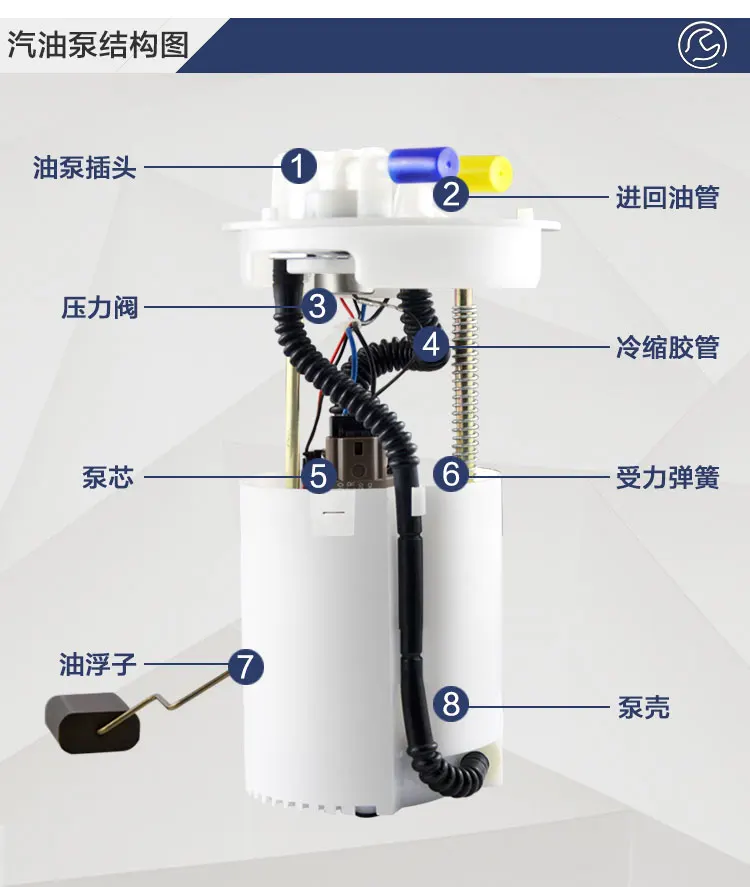 汽油泵结构图

油泵插头 1
2 进回油管
压力阀 3
4 冷缩胶管
泵芯 5
6 受力弹簧
油浮子 7
8 泵壳