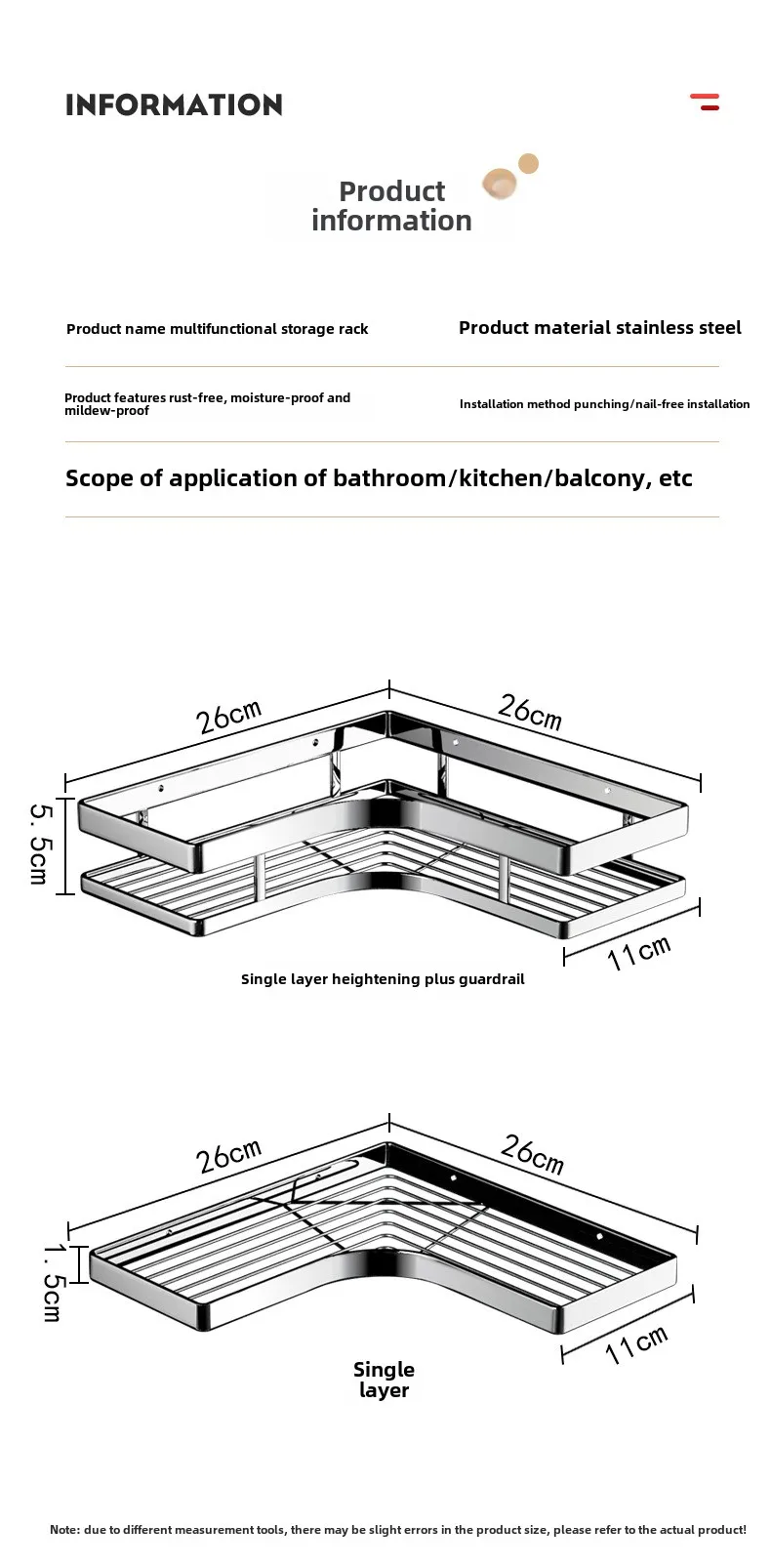 INFORMATION

Product information

Product name multifunctional storage rack

Product material stainless steel

Product features rust-free, moisture-proof and mildew-proof

Installation method punching/nail-free installation

Scope of application of bathroom/kitchen/balcony, etc

26cm

26cm

5. 5cm

11cm

Single layer heightening plus guardrail

26cm

26cm

1. 5cm

11cm

Single layer

Note: due to different measurement tools, there may be slight errors in the product size, please refer to the actual product!