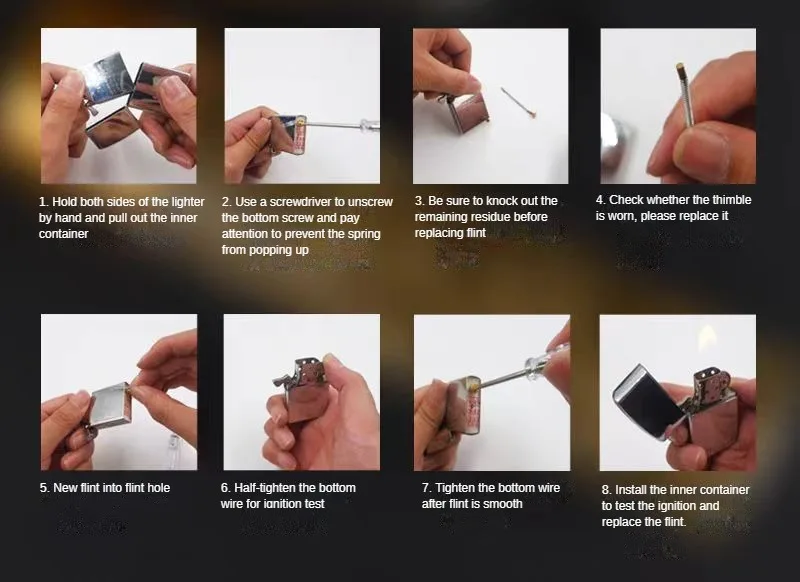 1. Hold both sides of the lighter by hand and pull out the inner container

2. Use a screwdriver to unscrew the bottom screw and pay attention to prevent the spring from popping up

3. Be sure to knock out the remaining residue before replacing flint

4. Check whether the thimble is worn, please replace it

5. New flint into flint hole

6. Half-tighten the bottom wire for ignition test

7. Tighten the bottom wire after flint is smooth

8. Install the inner container to test the ignition and replace the flint.