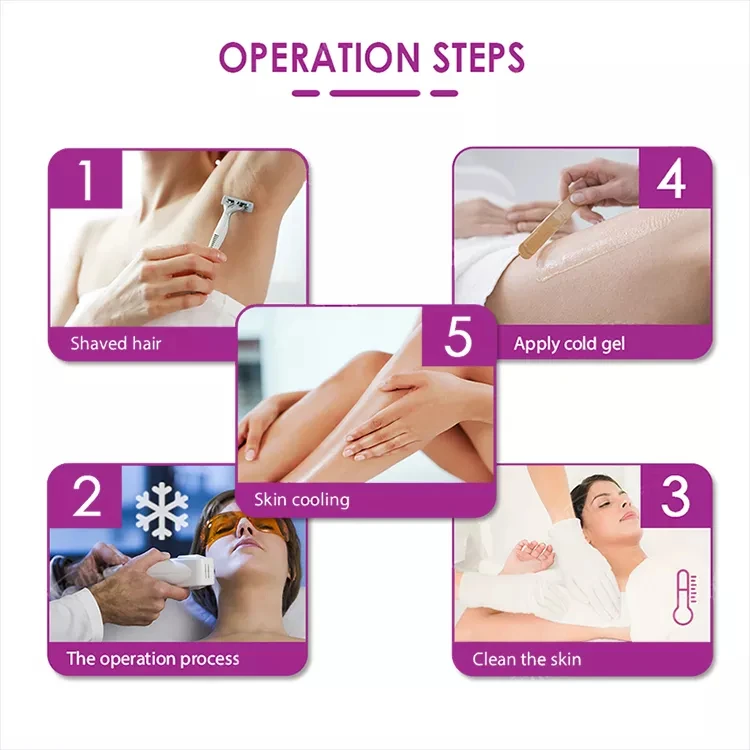 OPERATION STEPS

1
Shaved hair

4
Apply cold gel

5
Skin cooling

2
The operation process

3
Clean the skin