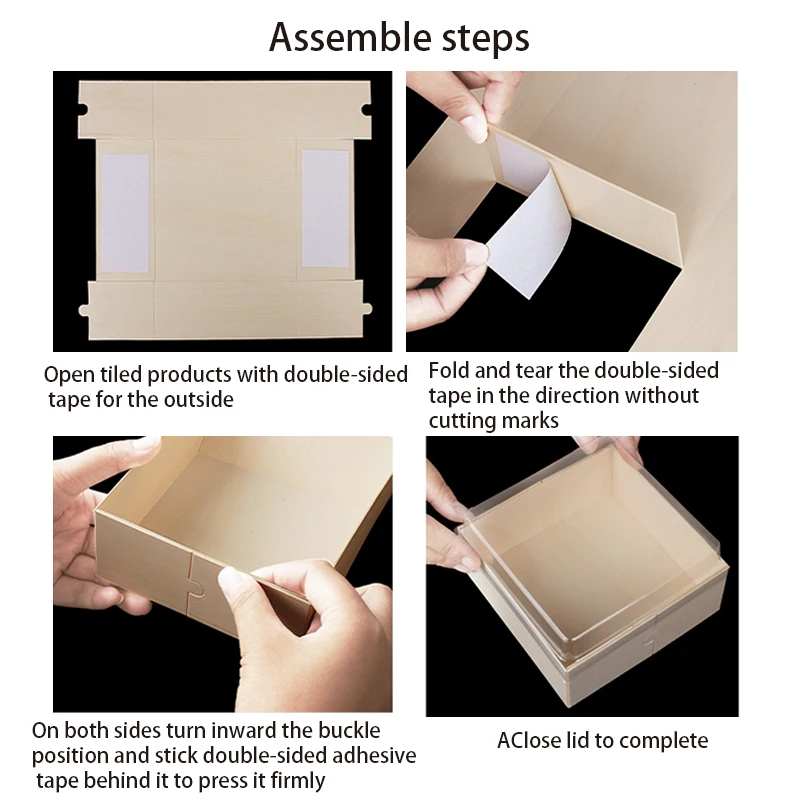 Assemble steps

Open tiled products with double-sided tape for the outside

Fold and tear the double-sided tape in the direction without cutting marks

On both sides turn inward the buckle position and stick double-sided adhesive tape behind it to press it firmly

AClose lid to complete