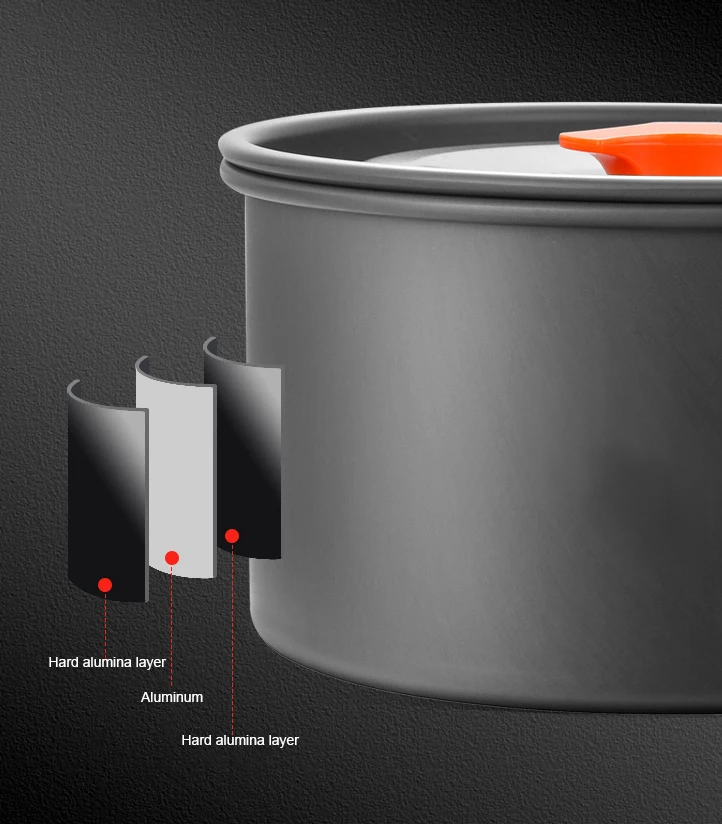 Hard alumina layer

Aluminum

Hard alumina layer