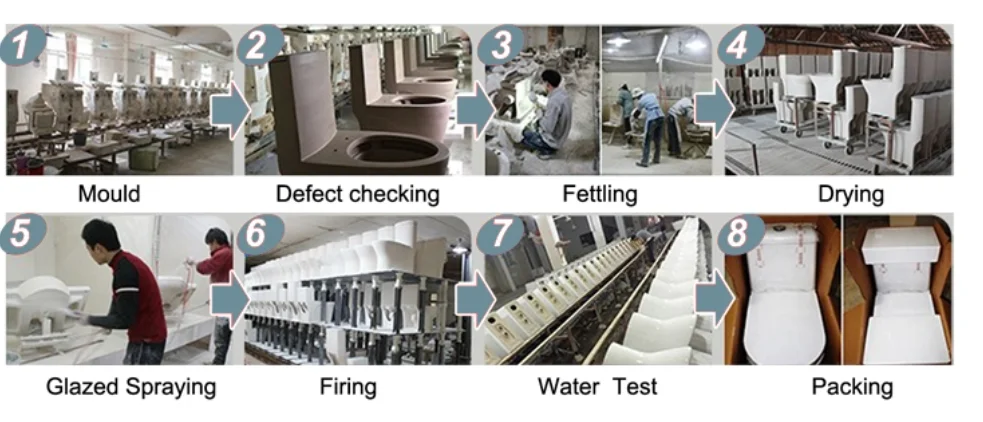 1
Mould

2
Defect checking

3
Fettling

4
Drying

5
Glazed Spraying

6
Firing

7
Water Test

8
Packing