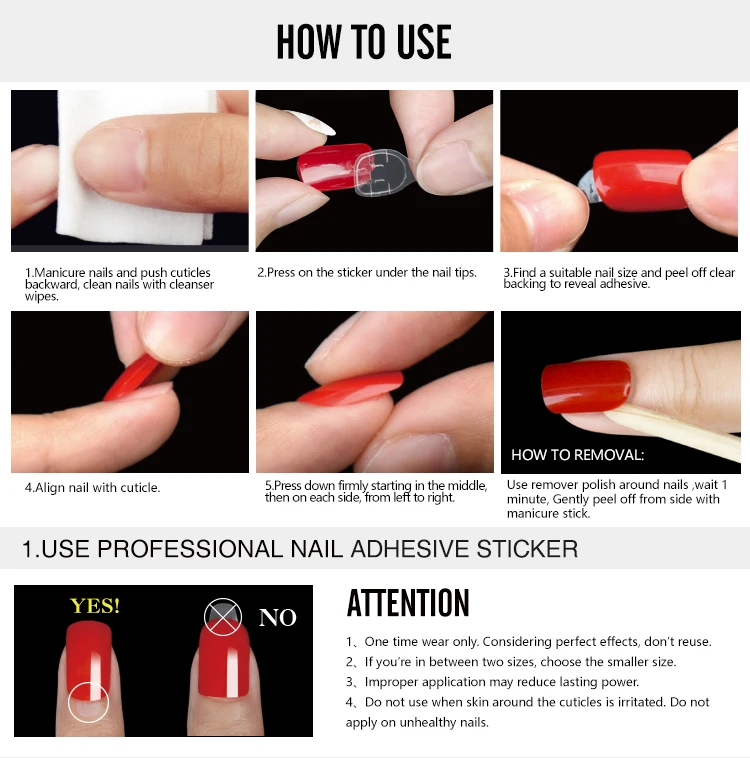 HOW TO USE

1.Manicure nails and push cuticles backward, clean nails with cleanser wipes.

2.Press on the sticker under the nail tips.

3.Find a suitable nail size and peel off clear backing to reveal adhesive.

4.Align nail with cuticle.

5.Press down firmly starting in the middle, then on each side, from left to right.

HOW TO REMOVAL:

Use remover polish around nails ,wait 1 minute, Gently peel off from side with manicure stick.

1.USE PROFESSIONAL NAIL ADHESIVE STICKER

YES!

NO

ATTENTION

1、One time wear only. Considering perfect effects, don't reuse.
2、If you're in between two sizes, choose the smaller size.
3、Improper application may reduce lasting power.
4、Do not use when skin around the cuticles is irritated. Do not apply on unhealthy nails.