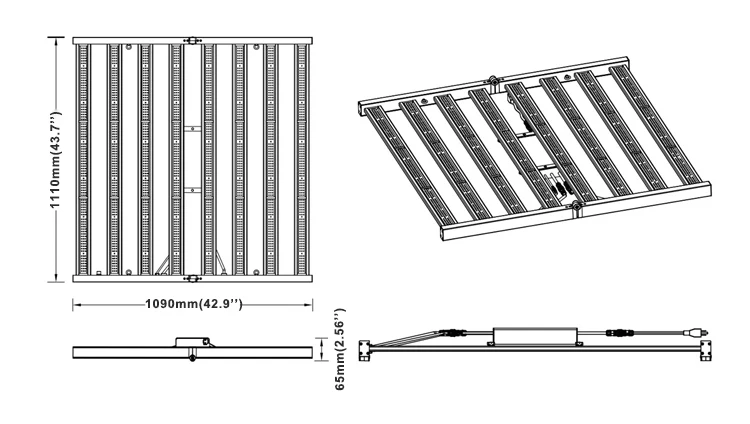 1110mm(43.7'')

1090mm(42.9'')

65mm(2.56'')