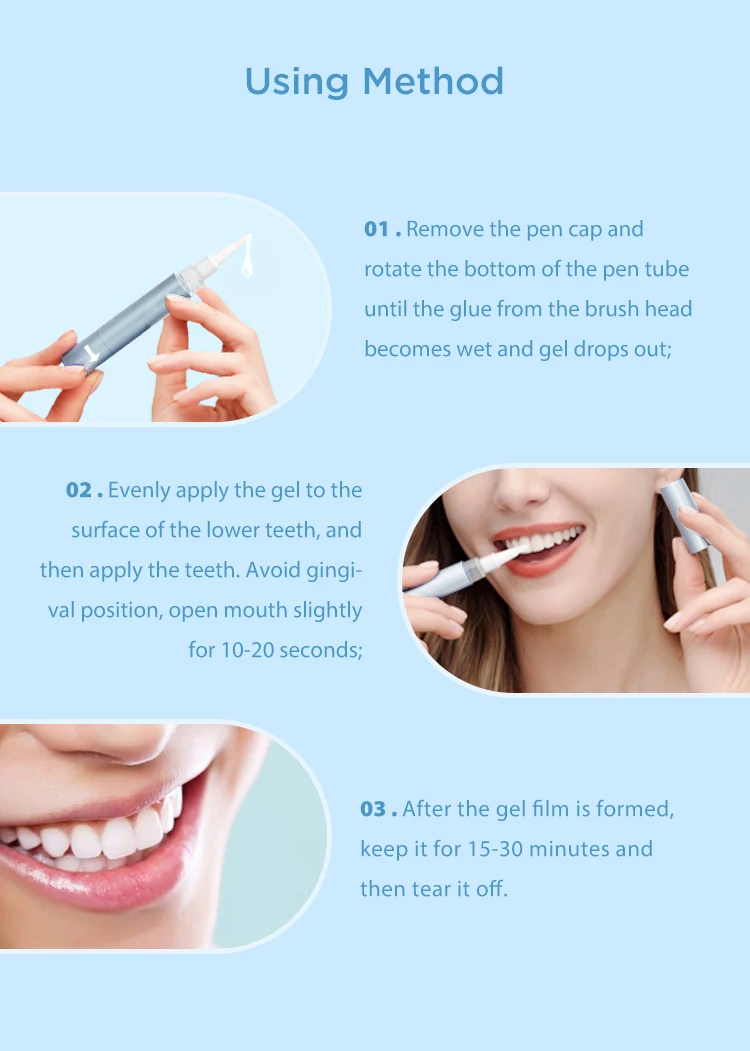 Using Method

01 . Remove the pen cap and rotate the bottom of the pen tube until the glue from the brush head becomes wet and gel drops out;

02 . Evenly apply the gel to the surface of the lower teeth, and then apply the teeth. Avoid gingival position, open mouth slightly for 10-20 seconds;

03 . After the gel film is formed, keep it for 15-30 minutes and then tear it off.