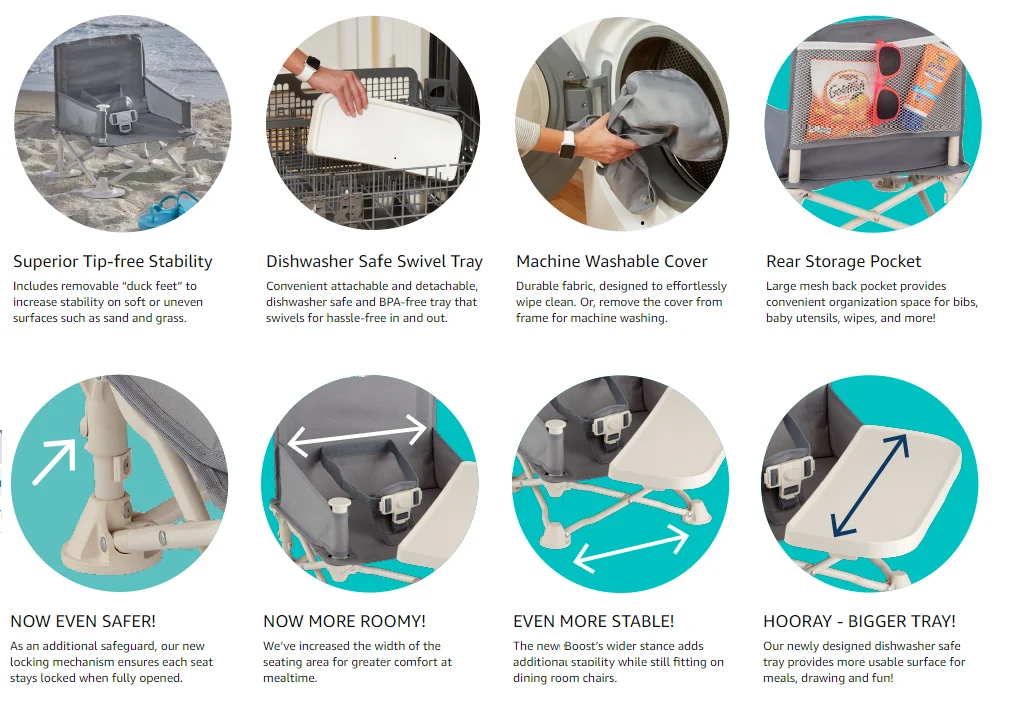 Goldfish

Superior Tip-free Stability

Includes removable "duck feet" to increase stability on soft or uneven surfaces such as sand and grass.

Dishwasher Safe Swivel Tray

Convenient attachable and detachable, dishwasher safe and BPA-free tray that swivels for hassle-free in and out.

Machine Washable Cover

Durable fabric, designed to effortlessly wipe clean. Or, remove the cover from frame for machine washing.

Rear Storage Pocket

Large mesh back pocket provides convenient organization space for bibs, baby utensils, wipes, and more!

NOW EVEN SAFER!

As an additional safeguard, our new locking mechanism ensures each seat stays locked when fully opened.

NOW MORE ROOMY!

We've increased the width of the seating area for greater comfort at mealtime.

EVEN MORE STABLE!

The new Boost's wider stance adds additional stability while still fitting on dining room chairs.

HOORAY - BIGGER TRAY!

Our newly designed dishwasher safe tray provides more usable surface for meals, drawing and fun!