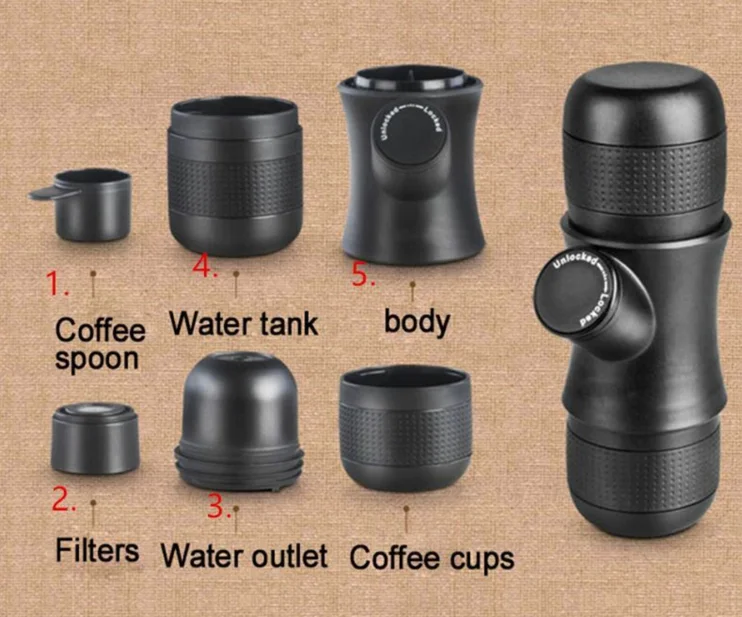 Unlocked Locked

1.
Coffee spoon

4.
Water tank

5.
body

Unlocked Locked

2.
Filters

3.
Water outlet

Coffee cups