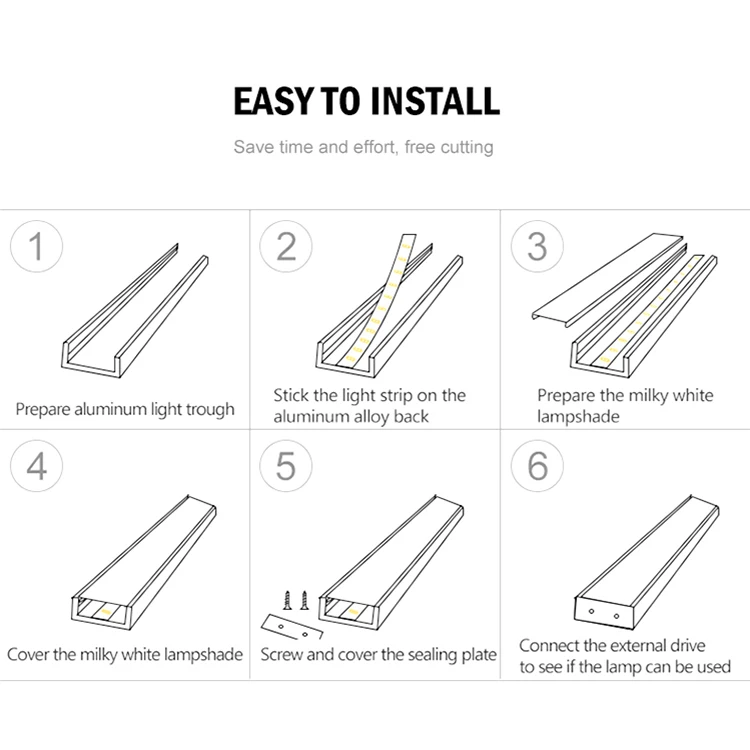 EASY TO INSTALL

Save time and effort, free cutting

1

Prepare aluminum light trough

2

Stick the light strip on the aluminum alloy back

3

Prepare the milky white lampshade

4

Cover the milky white lampshade

5

Screw and cover the sealing plate

6

Connect the external drive to see if the lamp can be used