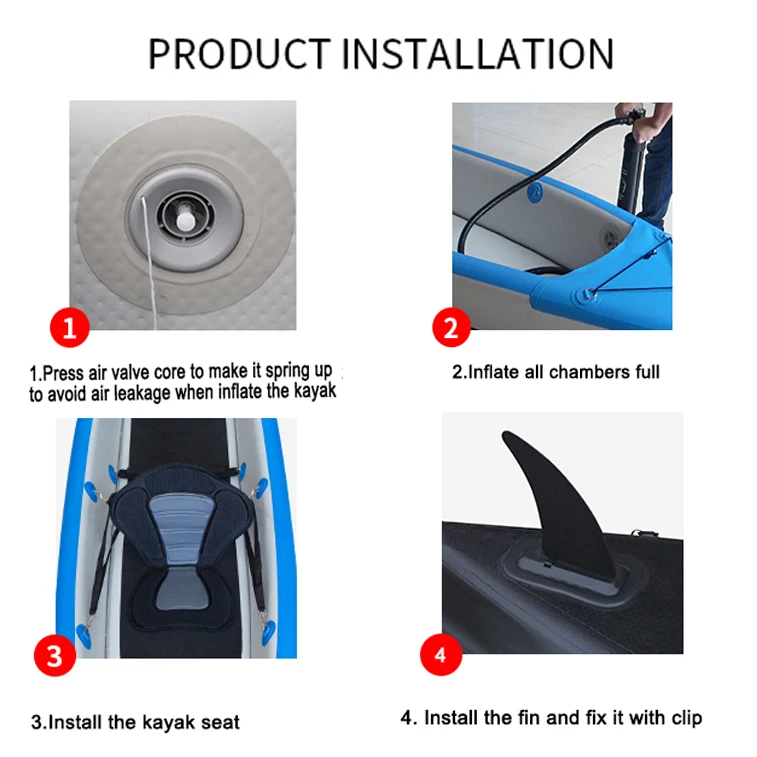 PRODUCT INSTALLATION

1

1.Press air valve core to make it spring up to avoid air leakage when inflate the kayak

2

2.Inflate all chambers full

3

3.Install the kayak seat

4

4. Install the fin and fix it with clip