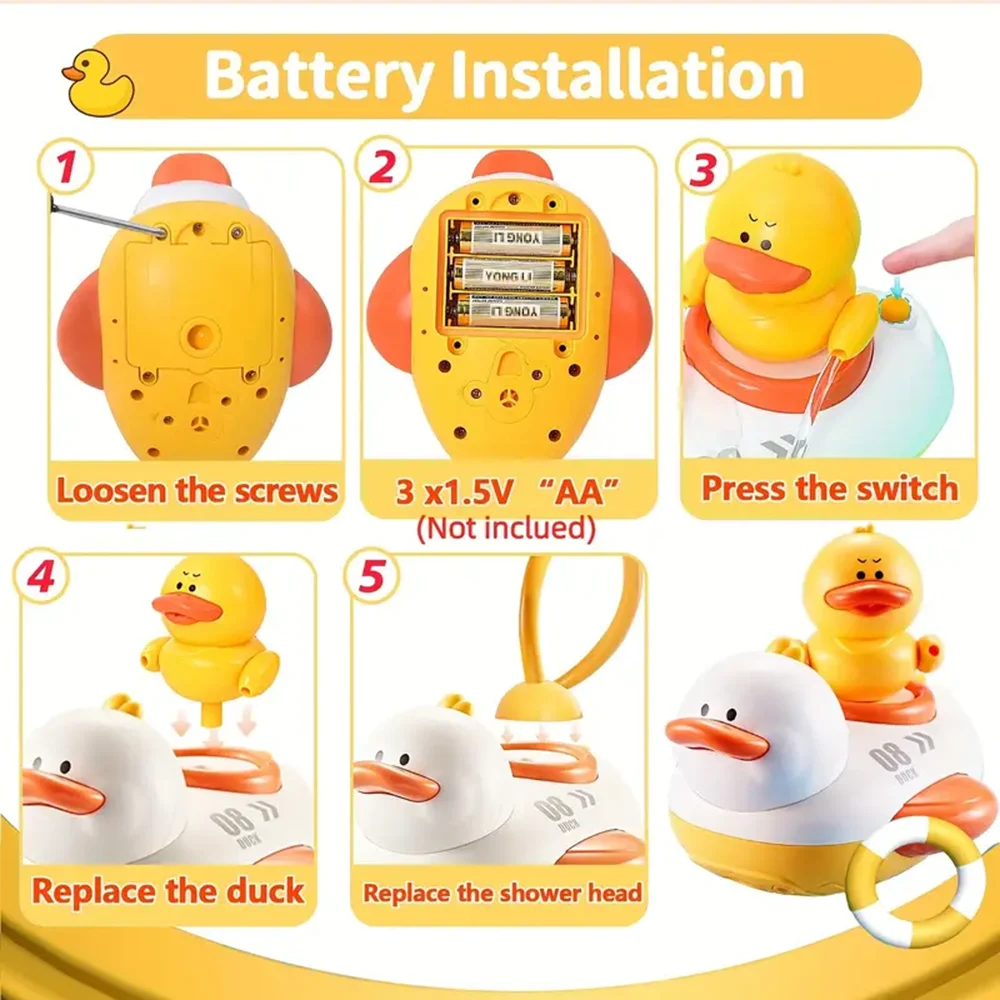 Battery Installation

1

Loosen the screws

2

YONG LI
YONG LI
YONG LI

3 x1.5V "AA"
(Not inclued)

3

Press the switch

4

08 DUCK

Replace the duck

5

08 DUCK

Replace the shower head

08 DUCK