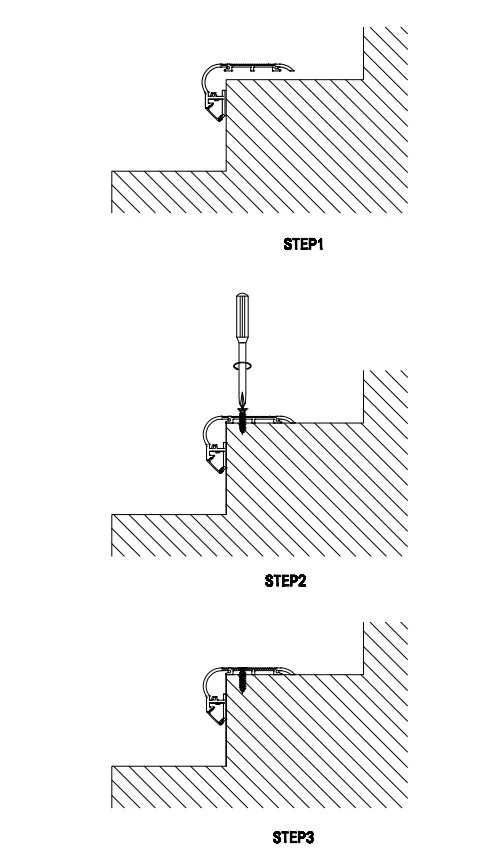 STEP1

STEP2

STEP3