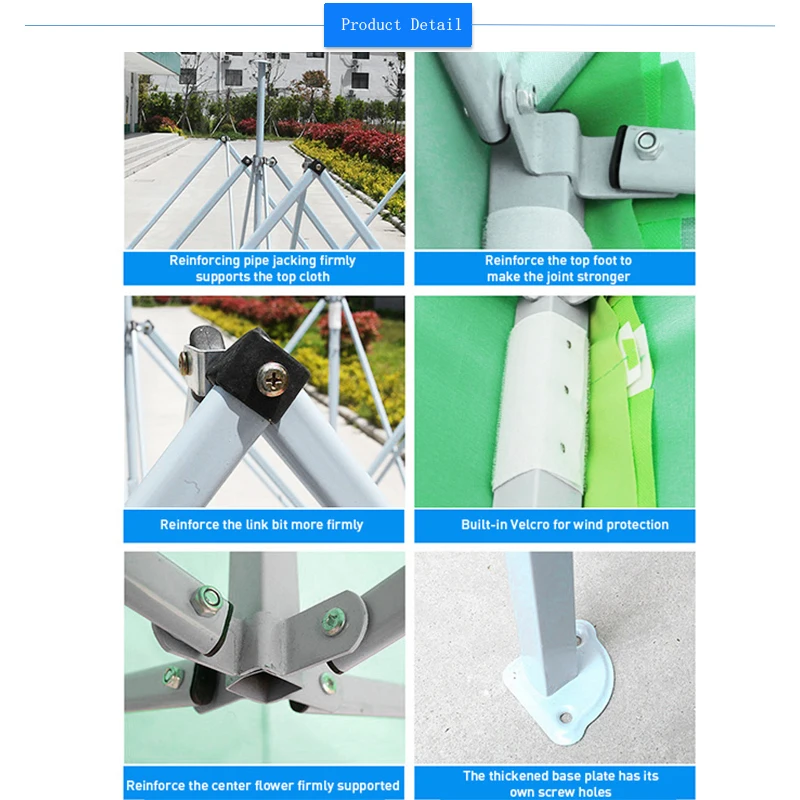 Product Detail

Reinforcing pipe jacking firmly supports the top cloth

Reinforce the top foot to make the joint stronger

Reinforce the link bit more firmly

Built-in Velcro for wind protection

Reinforce the center flower firmly supported

The thickened base plate has its own screw holes