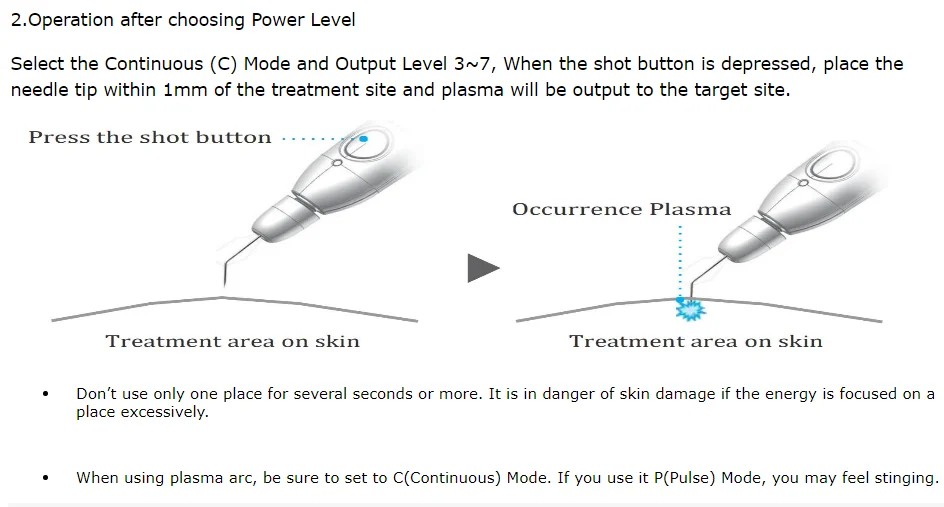 2.Operation after choosing Power Level

Select the Continuous (C) Mode and Output Level 3~7, When the shot button is depressed, place the needle tip within 1mm of the treatment site and plasma will be output to the target site.

Press the shot button

Treatment area on skin

Occurrence Plasma

Treatment area on skin

• Don't use only one place for several seconds or more. It is in danger of skin damage if the energy is focused on a place excessively.

• When using plasma arc, be sure to set to C(Continuous) Mode. If you use it P(Pulse) Mode, you may feel stinging.