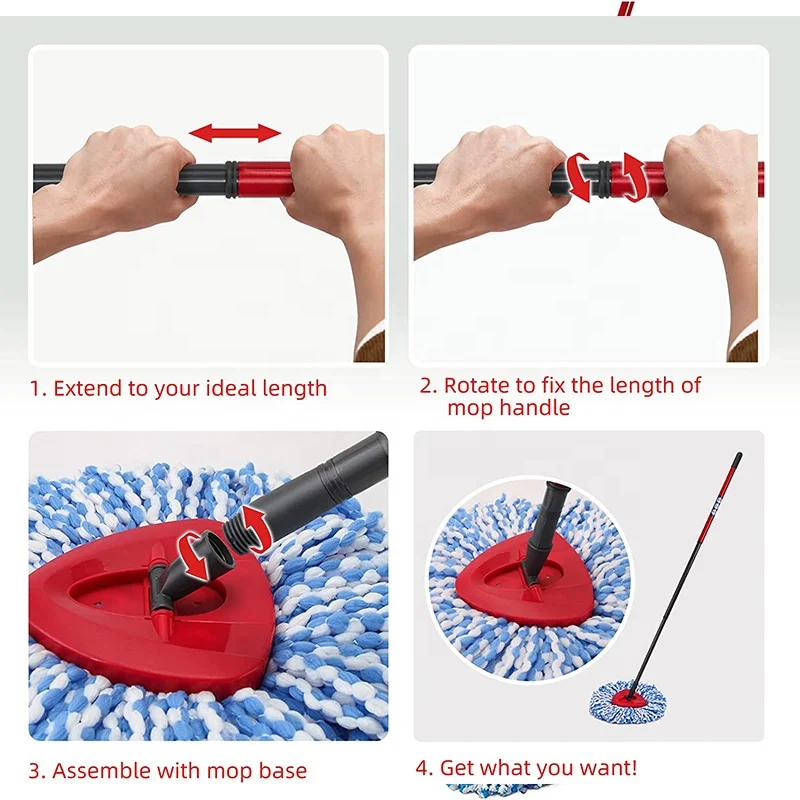 1. Extend to your ideal length

2. Rotate to fix the length of mop handle

3. Assemble with mop base

4. Get what you want!