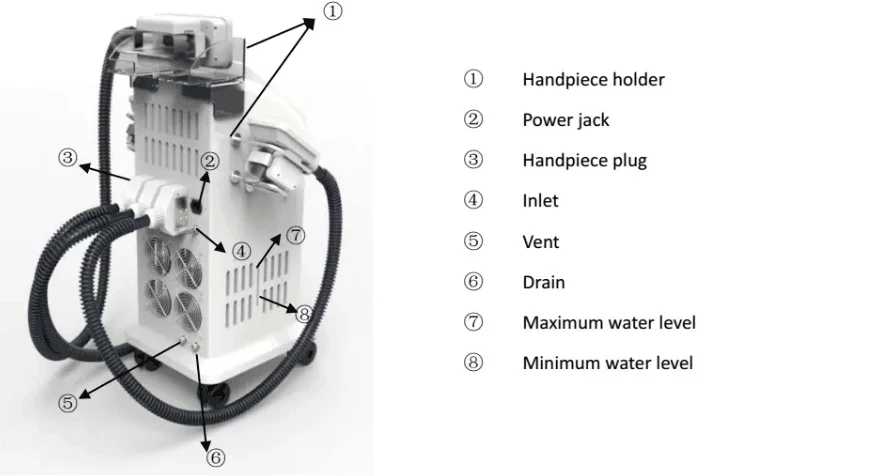 ①
③
②
④
⑦
⑧
⑤
⑥

① Handpiece holder
② Power jack
③ Handpiece plug
④ Inlet
⑤ Vent
⑥ Drain
⑦ Maximum water level
⑧ Minimum water level