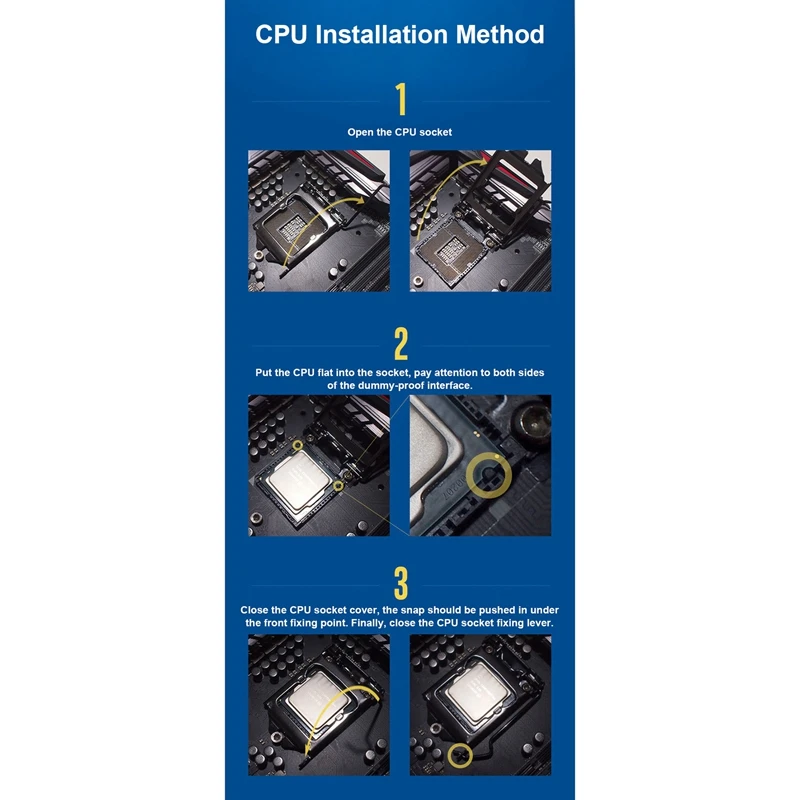 CPU Installation Method

1

Open the CPU socket

2

Put the CPU flat into the socket, pay attention to both sides of the dummy-proof interface.

3

Close the CPU socket cover, the snap should be pushed in under the front fixing point. Finally, close the CPU socket fixing lever.