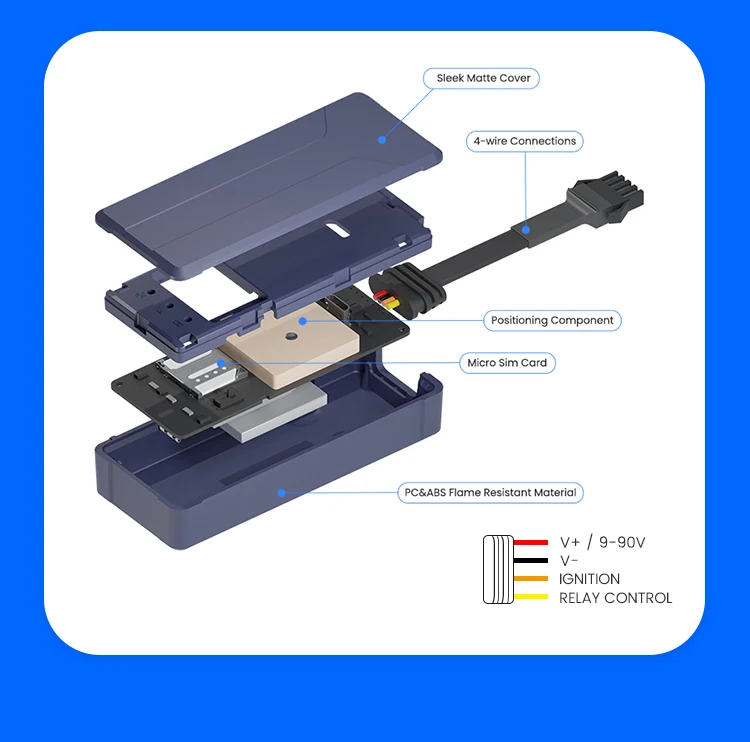 Sleek Matte Cover

4-wire Connections

Positioning Component

Micro Sim Card

PC&ABS Flame Resistant Material

V+ / 9-90V
V-
IGNITION
RELAY CONTROL