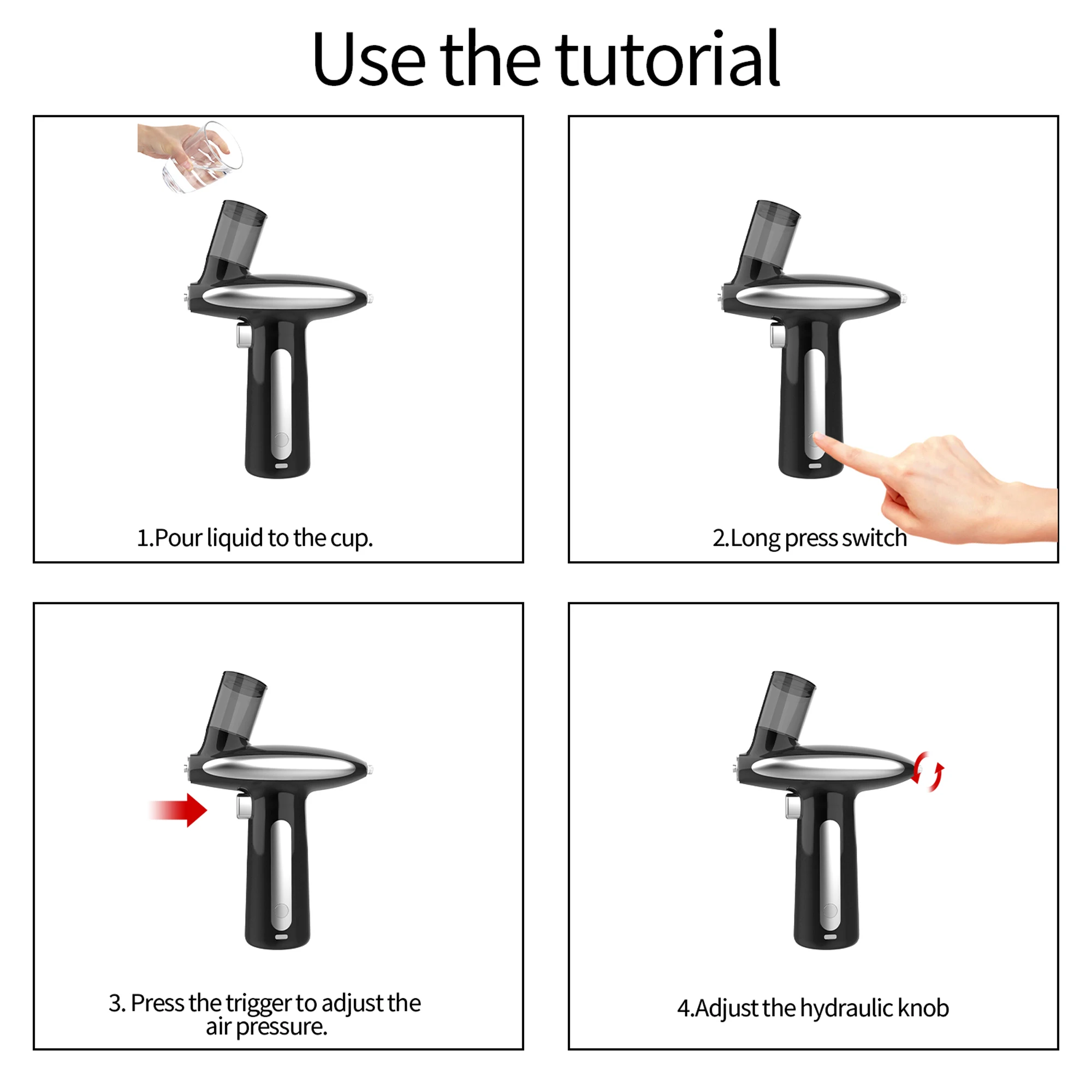 Use the tutorial

1.Pour liquid to the cup.

2.Long press switch

3. Press the trigger to adjust the air pressure.

4.Adjust the hydraulic knob