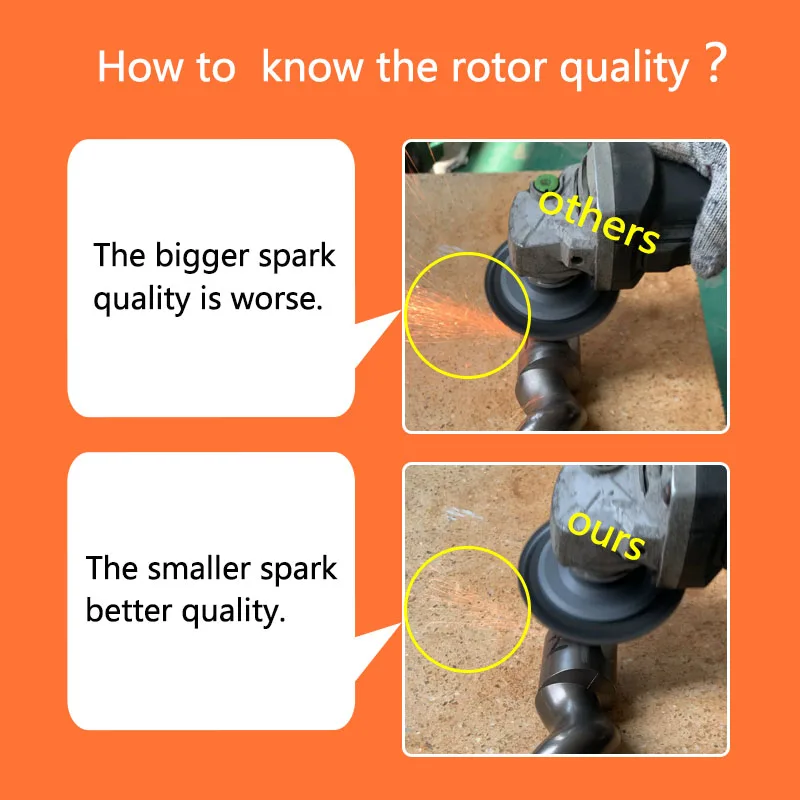 How to know the rotor quality？

The bigger spark quality is worse.

others

The smaller spark better quality.

ours