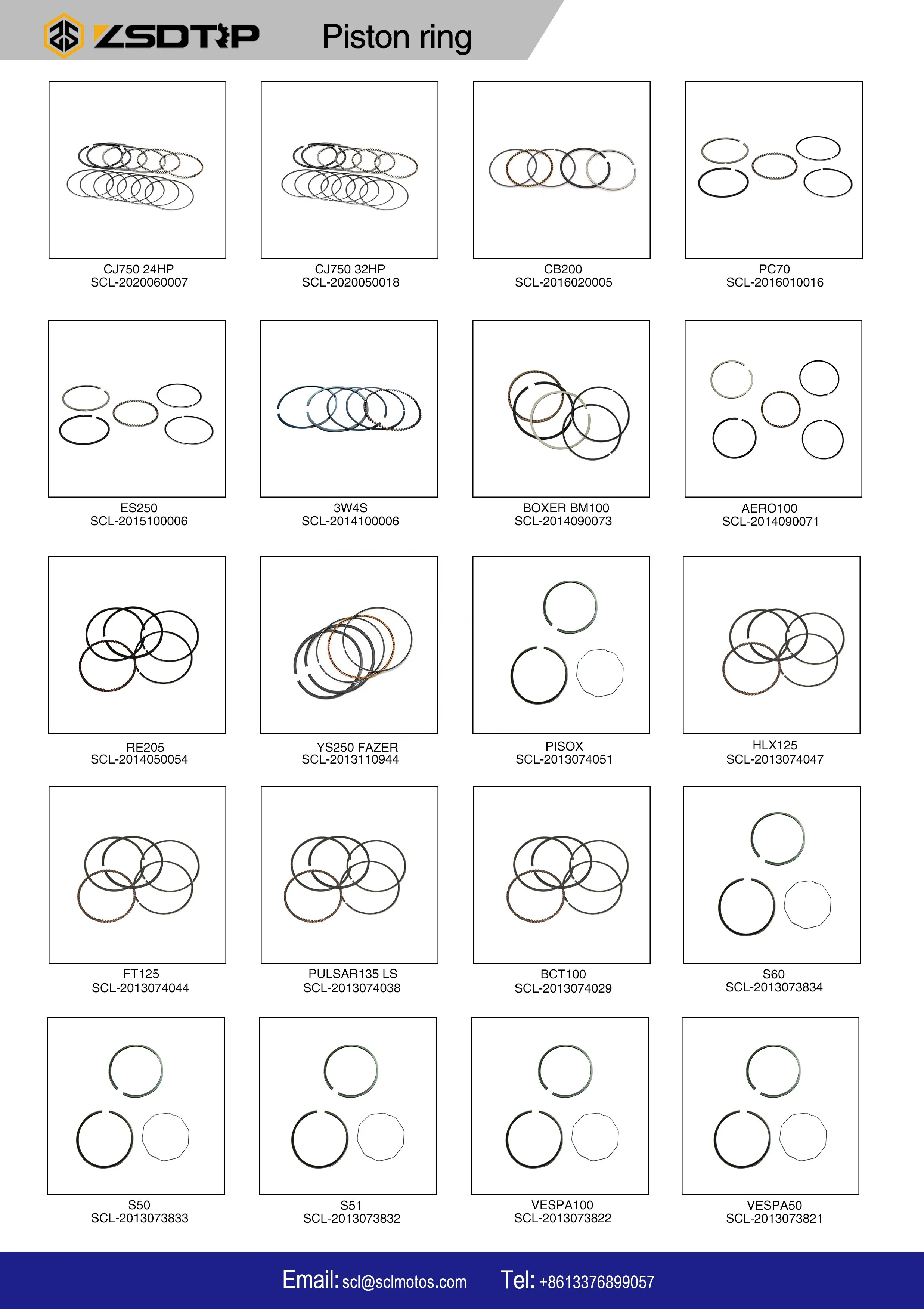 ZSDTRP Piston ring

CJ750 24HP
SCL-2020060007

CJ750 32HP
SCL-2020050018

CB200
SCL-2016020005

PC70
SCL-2016010016

ES250
SCL-2015100006

3W4S
SCL-2014100006

BOXER BM100
SCL-2014090073

AERO100
SCL-2014090071

RE205
SCL-2014050054

YS250 FAZER
SCL-2013110944

PISOX
SCL-2013074051

HLX125
SCL-2013074047

FT125
SCL-2013074044

PULSAR135 LS
SCL-2013074038

BCT100
SCL-2013074029

S60
SCL-2013073834

S50
SCL-2013073833

S51
SCL-2013073832

VESPA100
SCL-2013073822

VESPA50
SCL-2013073821

Email: scl@sclmotos.com Tel: +8613376899057