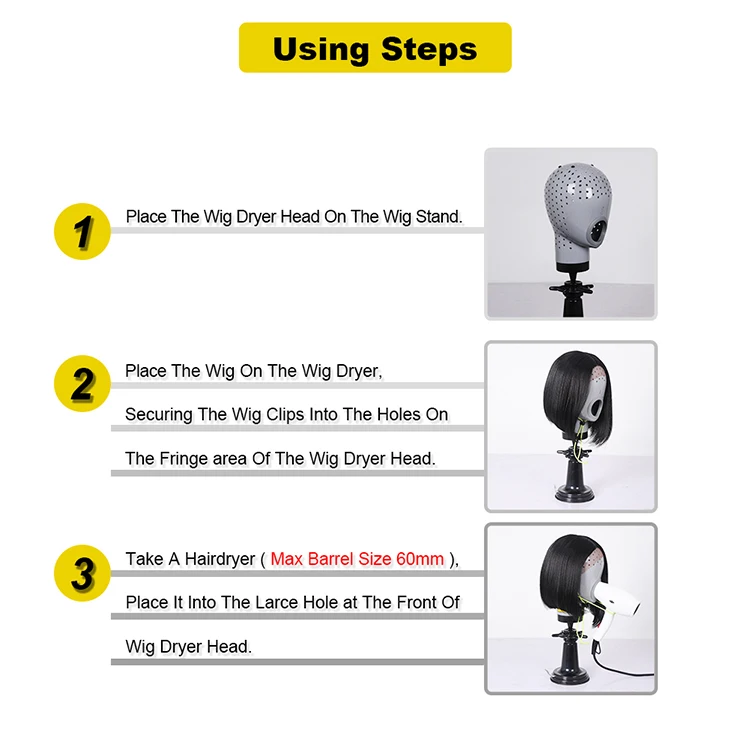 Using Steps

1 Place The Wig Dryer Head On The Wig Stand.

2 Place The Wig On The Wig Dryer, Securing The Wig Clips Into The Holes On The Fringe area Of The Wig Dryer Head.

3 Take A Hairdryer ( Max Barrel Size 60mm ), Place It Into The Larce Hole at The Front Of Wig Dryer Head.