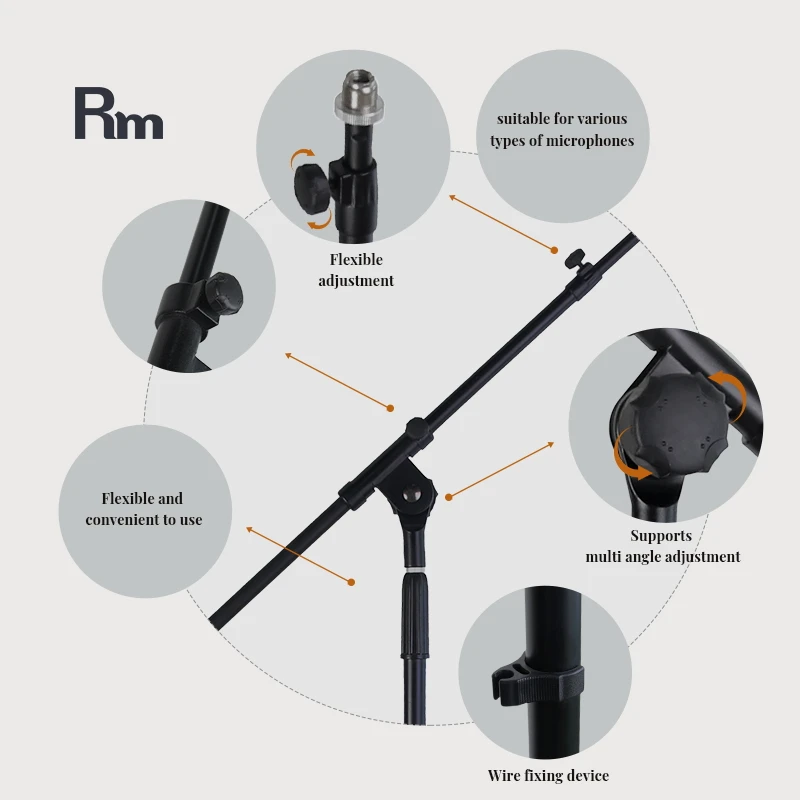 Rm

Flexible adjustment

suitable for various types of microphones

Flexible and convenient to use

Supports multi angle adjustment

Wire fixing device