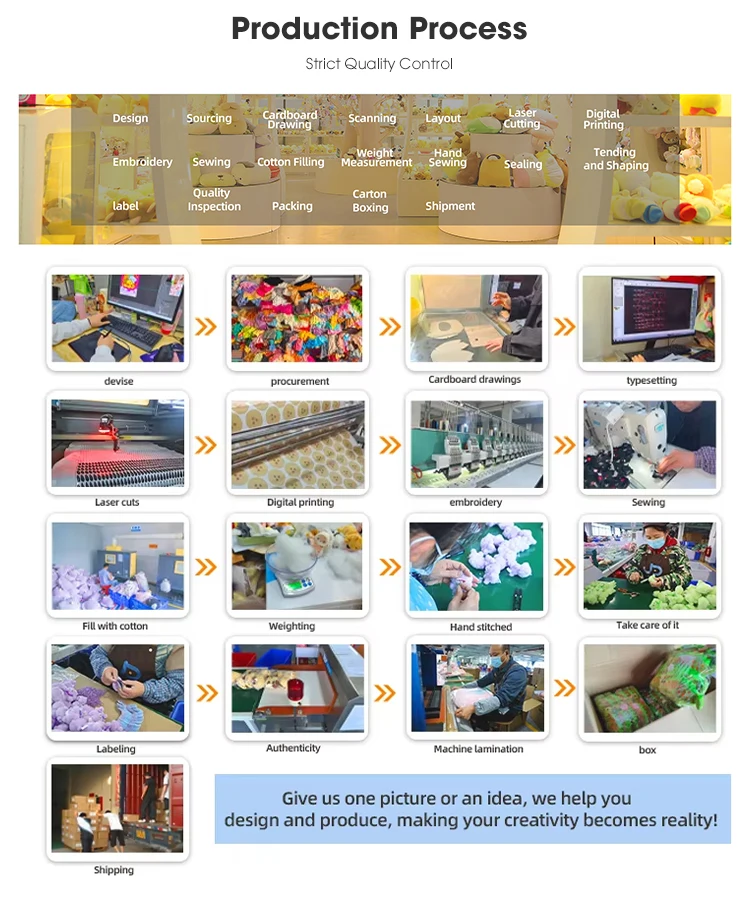 Production Process

Strict Quality Control

Design
Sourcing
Cardboard Drawing
Scanning
Layout
Laser Cutting
Digital Printing
Embroidery
Sewing
Cotton Filling
Weight Measurement
Hand Sewing
Sealing
Tending and Shaping
label
Quality Inspection
Packing
Carton Boxing
Shipment

devise
procurement
Cardboard drawings
typesetting
Laser cuts
Digital printing
embroidery
Sewing
Fill with cotton
Weighting
Hand stitched
Take care of it
Labeling
Authenticity
Machine lamination
box
Shipping

Give us one picture or an idea, we help you design and produce, making your creativity becomes reality!