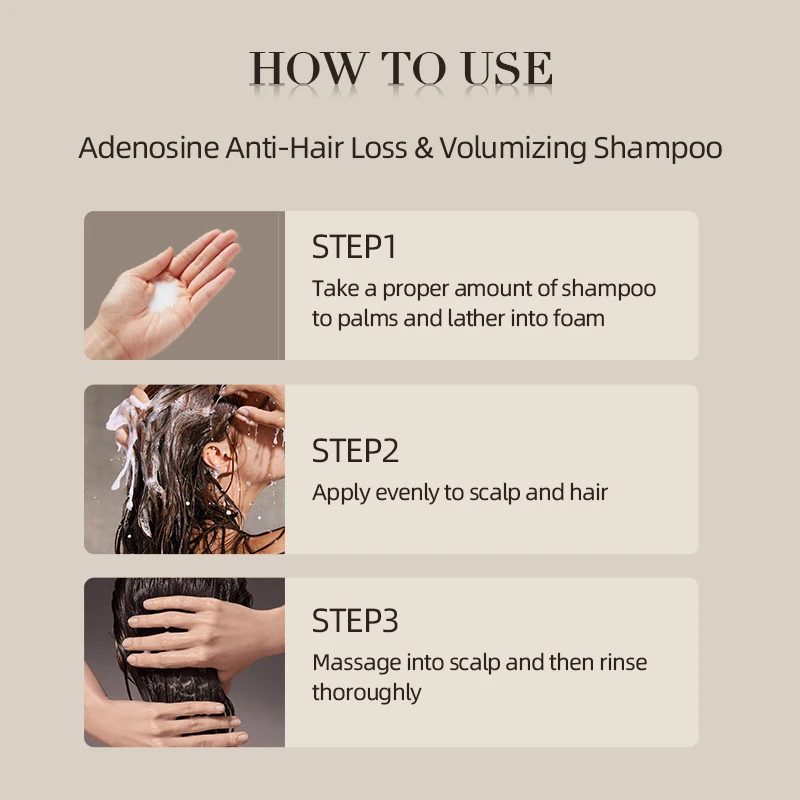 HOW TO USE

Adenosine Anti-Hair Loss & Volumizing Shampoo

STEP1
Take a proper amount of shampoo to palms and lather into foam

STEP2
Apply evenly to scalp and hair

STEP3
Massage into scalp and then rinse thoroughly