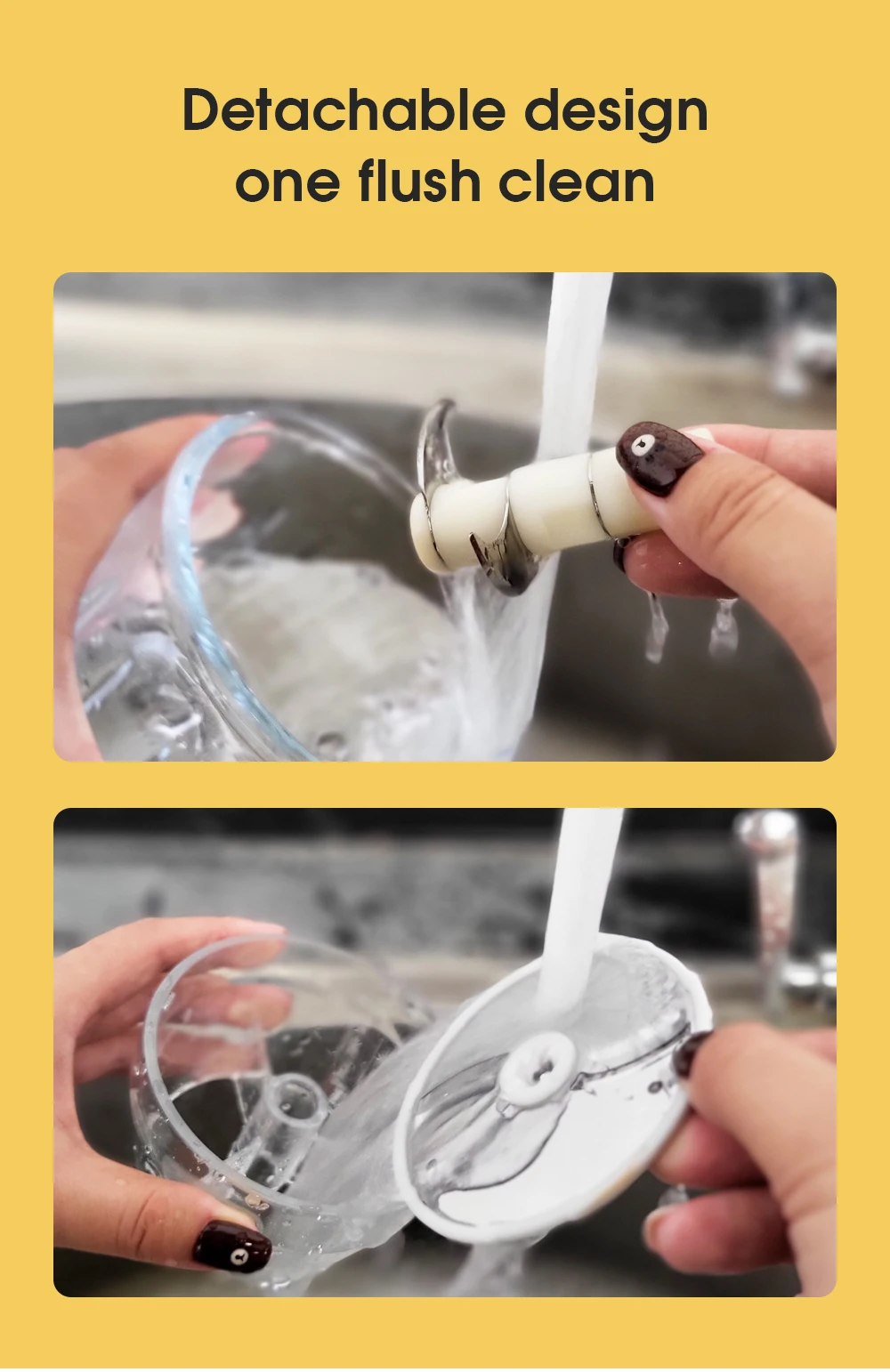 Detachable design
one flush clean