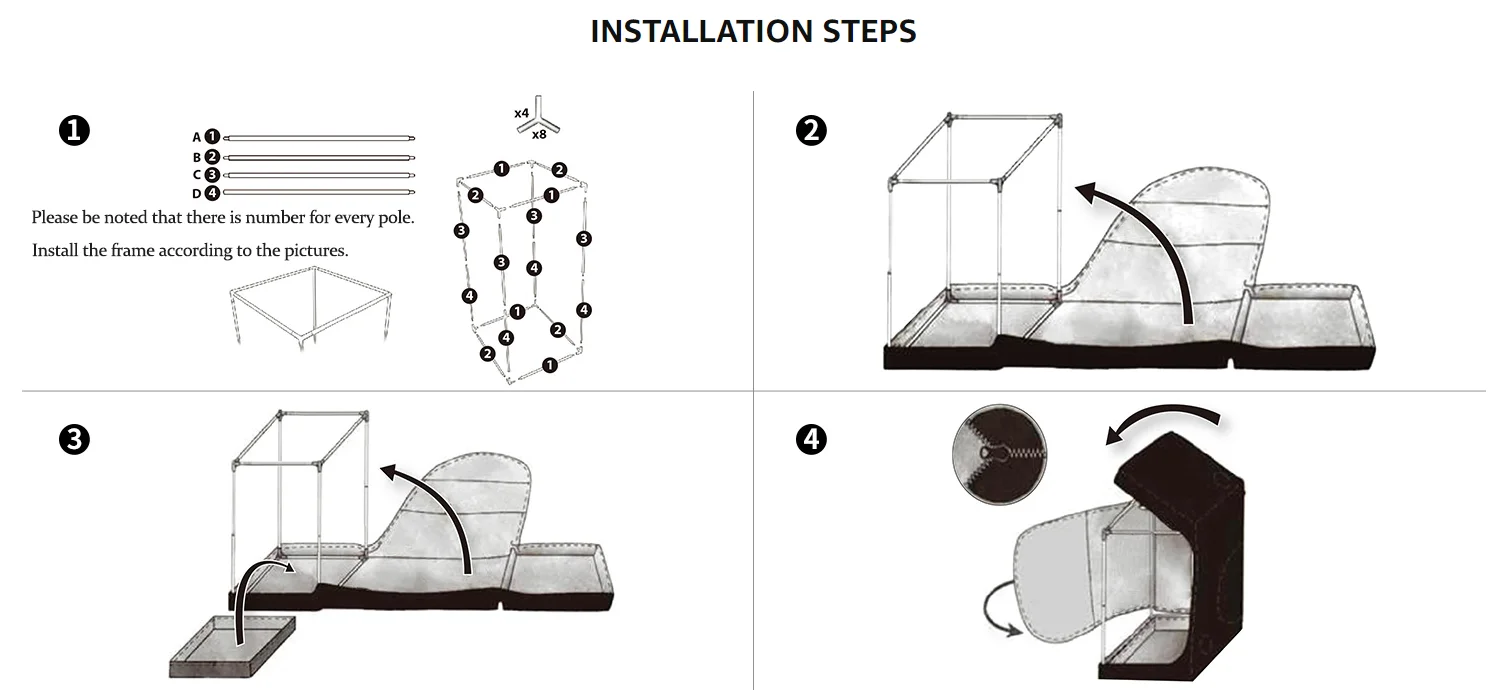 INSTALLATION STEPS

❶

A ❶
B ❷
C ❸
D ❹

x4
x8

Please be noted that there is number for every pole.

Install the frame according to the pictures.

❶ ❷ ❷ ❶ ❸ ❸ ❸ ❸ ❹ ❹ ❶ ❹ ❹ ❷ ❷ ❶

❷

❸

❹