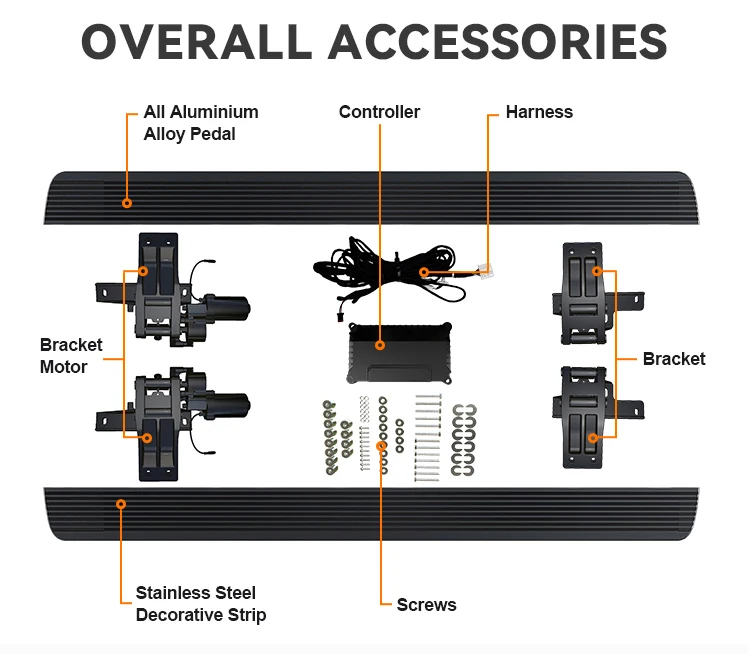 OVERALL ACCESSORIES

All Aluminium Alloy Pedal

Controller

Harness

Bracket Motor

Bracket

Stainless Steel Decorative Strip

Screws