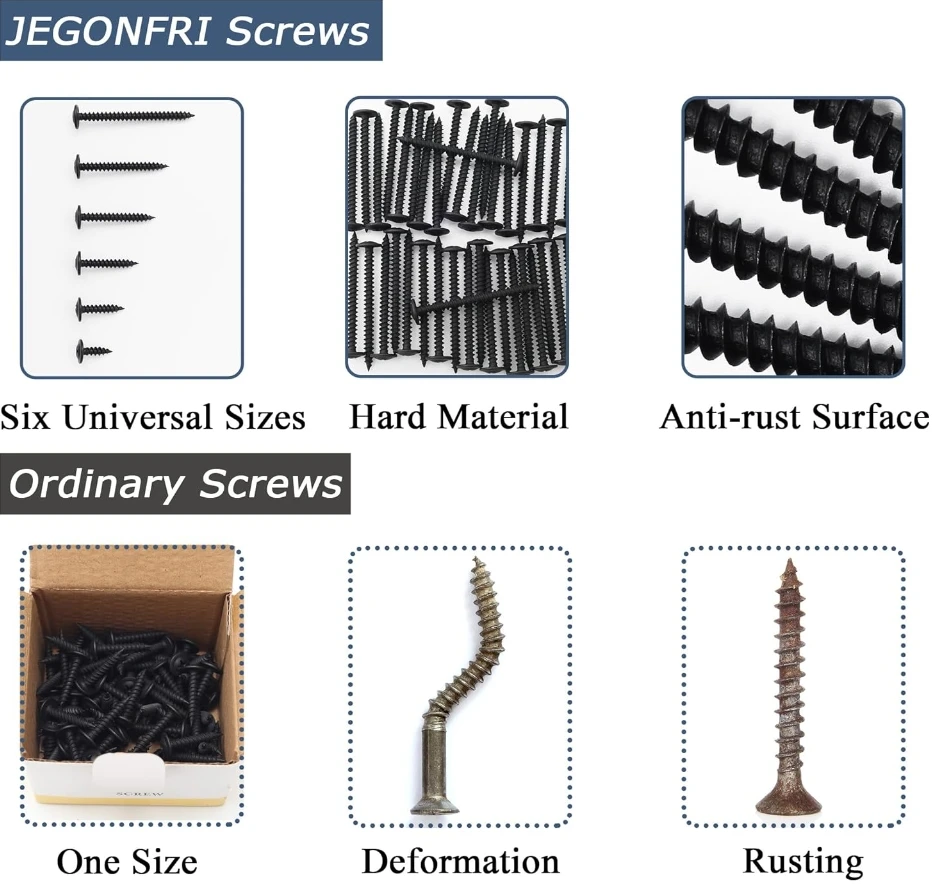 JEGONFRI Screws

Six Universal Sizes

Hard Material

Anti-rust Surface

Ordinary Screws

SCREW

One Size

Deformation

Rusting