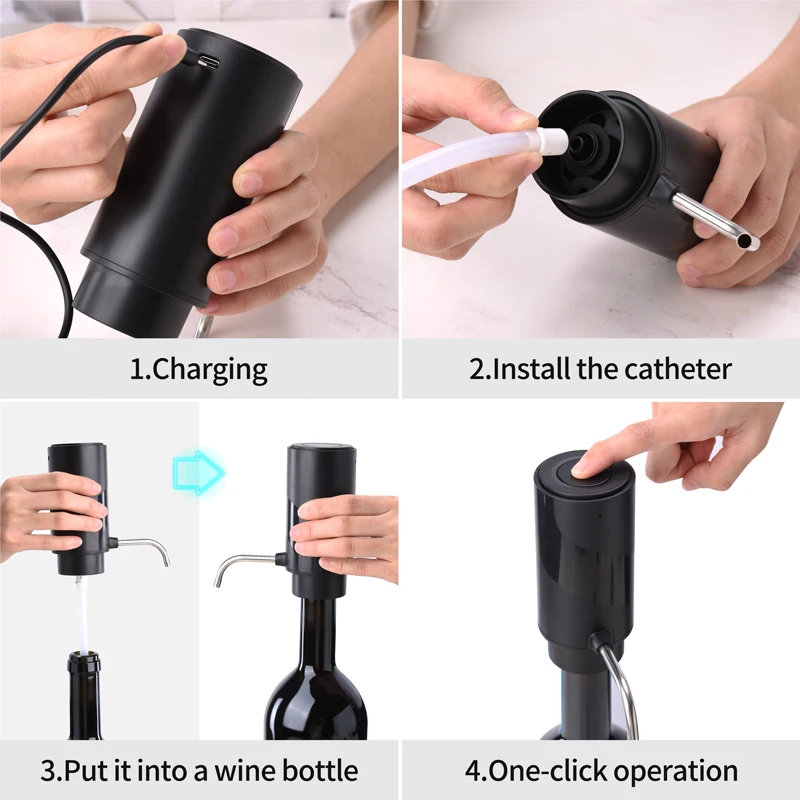 1.Charging

2.Install the catheter

3.Put it into a wine bottle

4.One-click operation