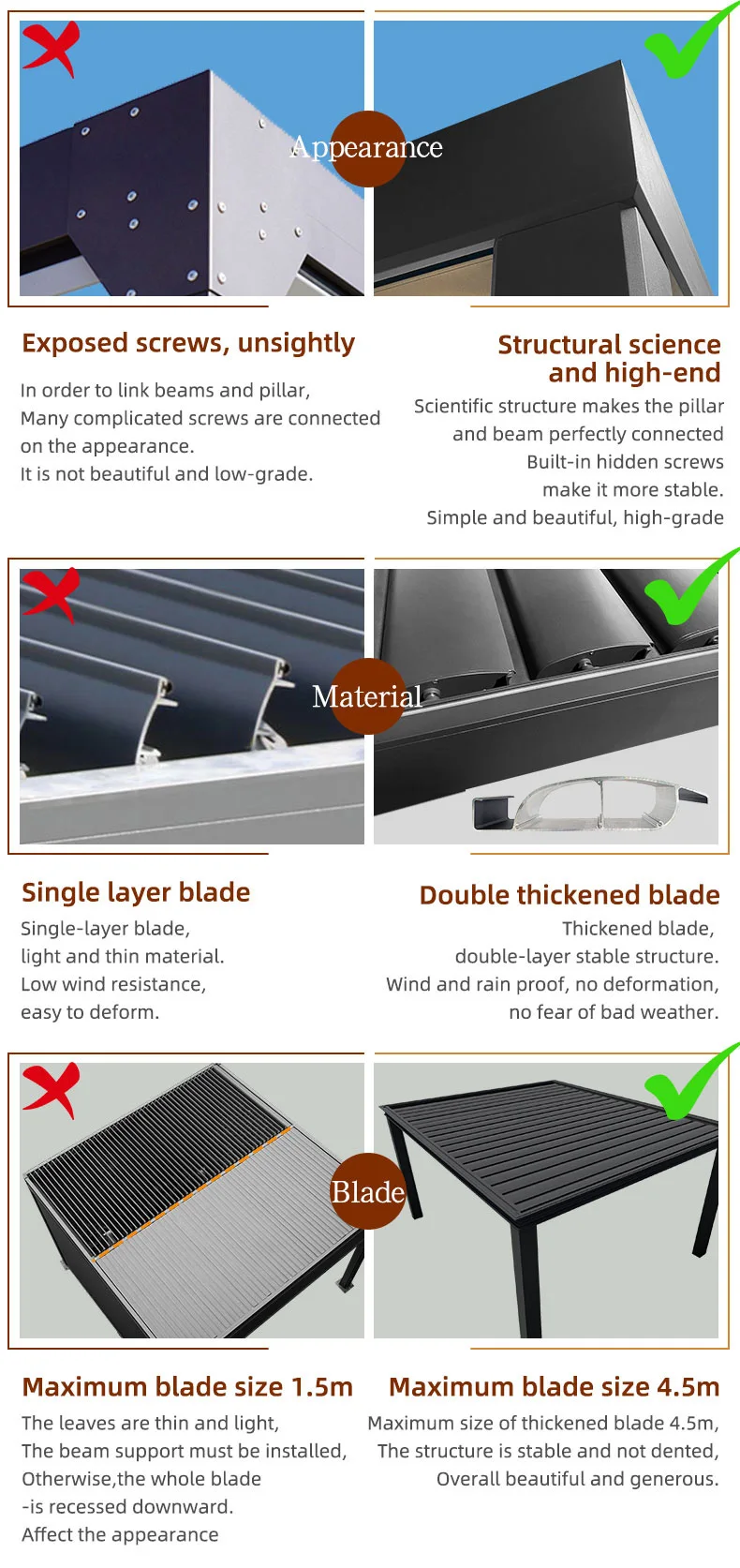 Appearance

Exposed screws, unsightly

In order to link beams and pillar, Many complicated screws are connected on the appearance. It is not beautiful and low-grade.

Structural science and high-end

Scientific structure makes the pillar and beam perfectly connected Built-in hidden screws make it more stable. Simple and beautiful, high-grade

Material

Single layer blade

Single-layer blade, light and thin material. Low wind resistance, easy to deform.

Double thickened blade

Thickened blade, double-layer stable structure. Wind and rain proof, no deformation, no fear of bad weather.

Blade

Maximum blade size 1.5m

The leaves are thin and light, The beam support must be installed, Otherwise,the whole blade -is recessed downward. Affect the appearance

Maximum blade size 4.5m

Maximum size of thickened blade 4.5m, The structure is stable and not dented, Overall beautiful and generous.