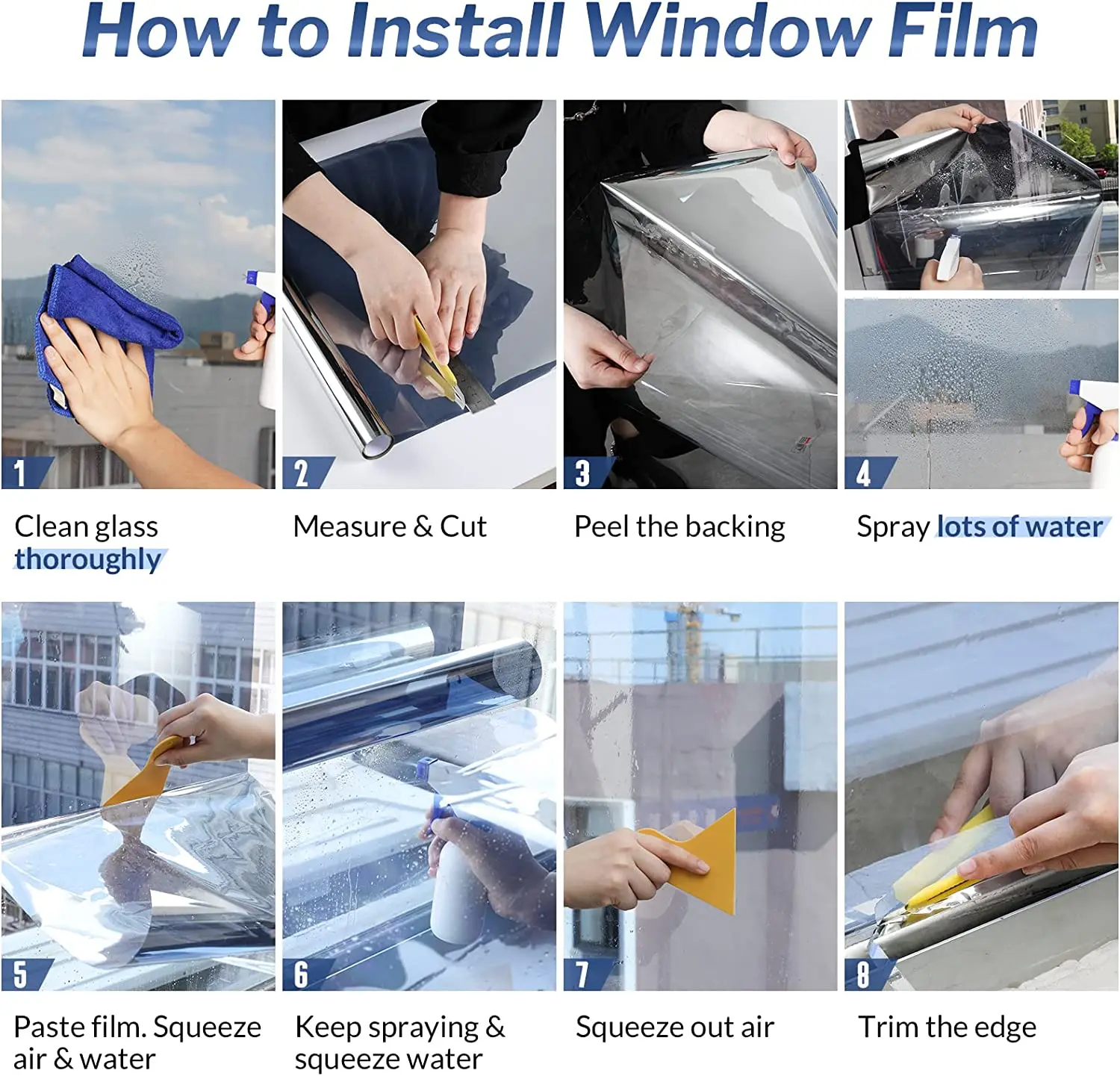 How to Install Window Film

1

Clean glass thoroughly

2

Measure & Cut

3

Peel the backing

4

Spray lots of water

5

Paste film. Squeeze air & water

6

Keep spraying & squeeze water

7

Squeeze out air

8

Trim the edge