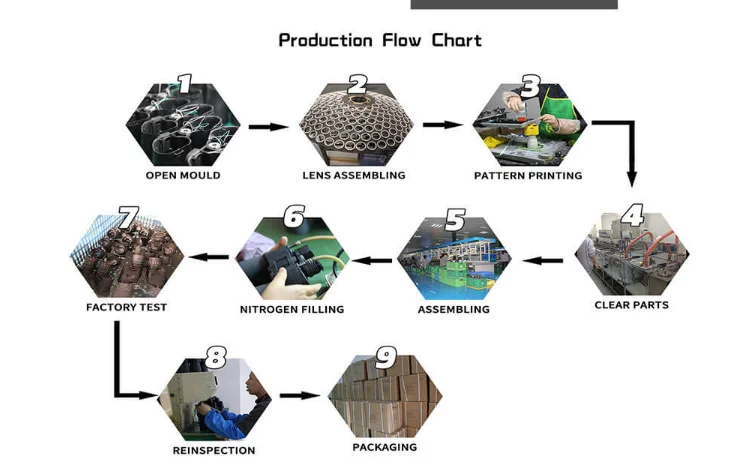 Production Flow Chart

1
OPEN MOULD

2
LENS ASSEMBLING

3
PATTERN PRINTING

4
CLEAR PARTS

5
ASSEMBLING

6
NITROGEN FILLING

7
FACTORY TEST

8
REINSPECTION

9
PACKAGING