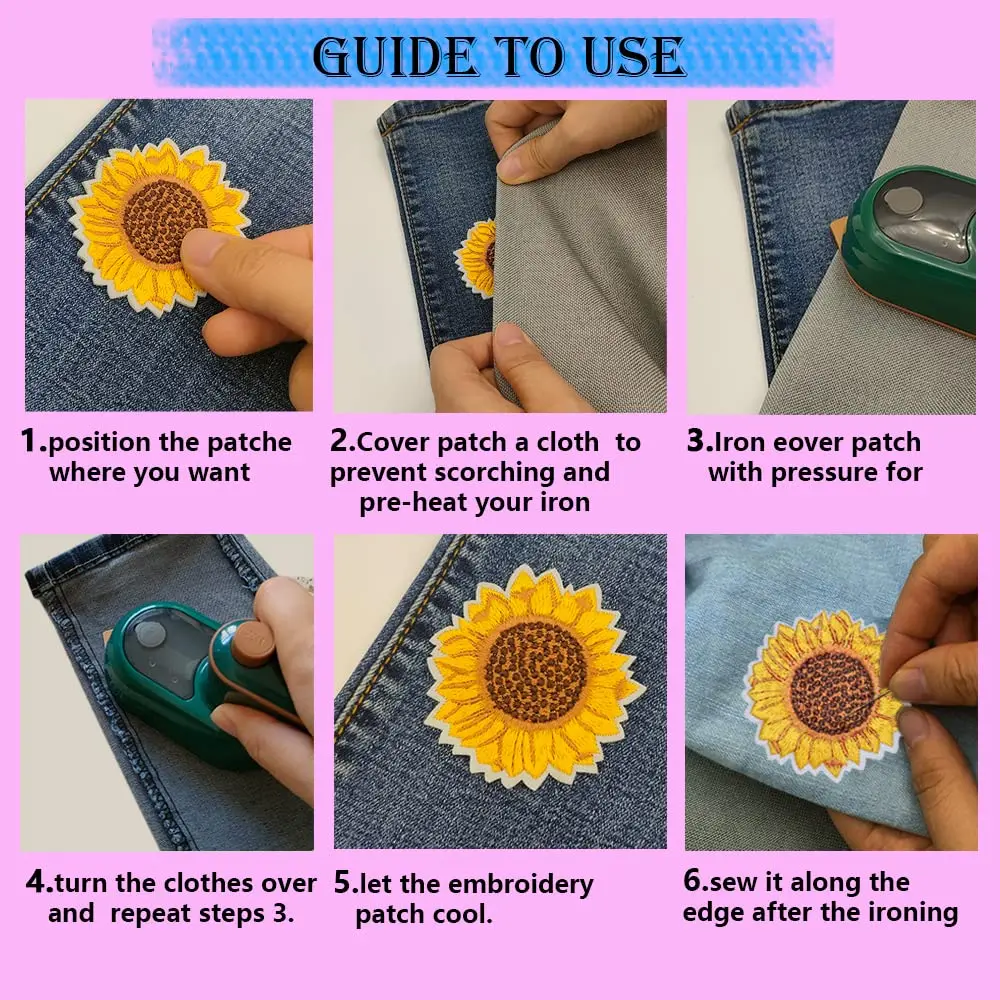 GUIDE TO USE

1.position the patche where you want

2.Cover patch a cloth to prevent scorching and pre-heat your iron

3.Iron eover patch with pressure for

4.turn the clothes over and repeat steps 3.

5.let the embroidery patch cool.

6.sew it along the edge after the ironing