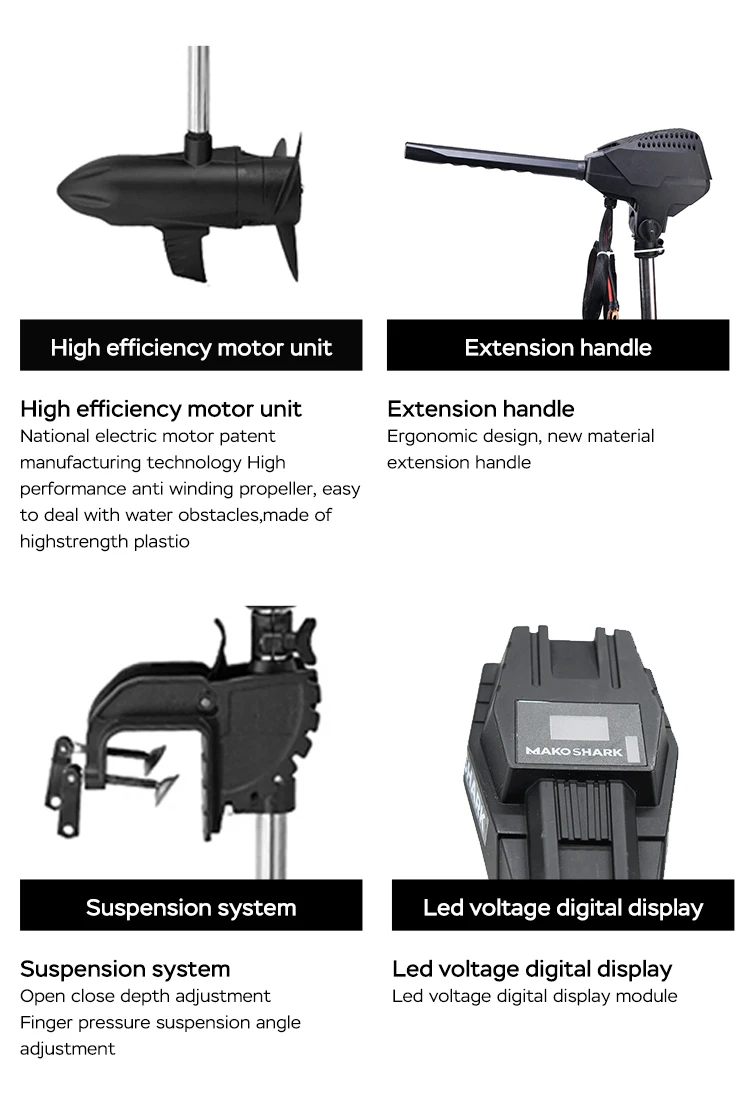 High efficiency motor unit

High efficiency motor unit
National electric motor patent manufacturing technology High performance anti winding propeller, easy to deal with water obstacles,made of highstrength plastio

Extension handle

Extension handle
Ergonomic design, new material extension handle

MAKO SHARK

Suspension system

Suspension system
Open close depth adjustment
Finger pressure suspension angle adjustment

Led voltage digital display

Led voltage digital display
Led voltage digital display module