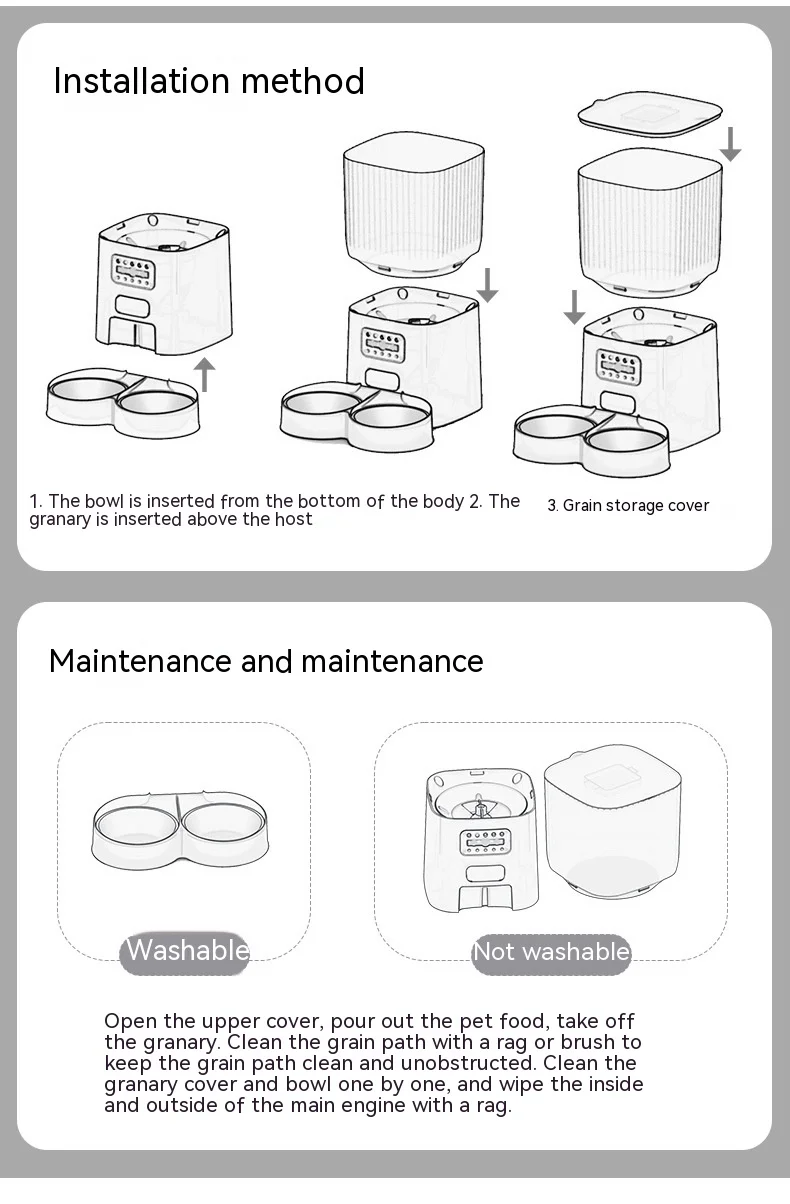 Installation method

1. The bowl is inserted from the bottom of the body 2. The granary is inserted above the host

3. Grain storage cover

Maintenance and maintenance

Washable

Not washable

Open the upper cover, pour out the pet food, take off the granary. Clean the grain path with a rag or brush to keep the grain path clean and unobstructed. Clean the granary cover and bowl one by one, and wipe the inside and outside of the main engine with a rag.